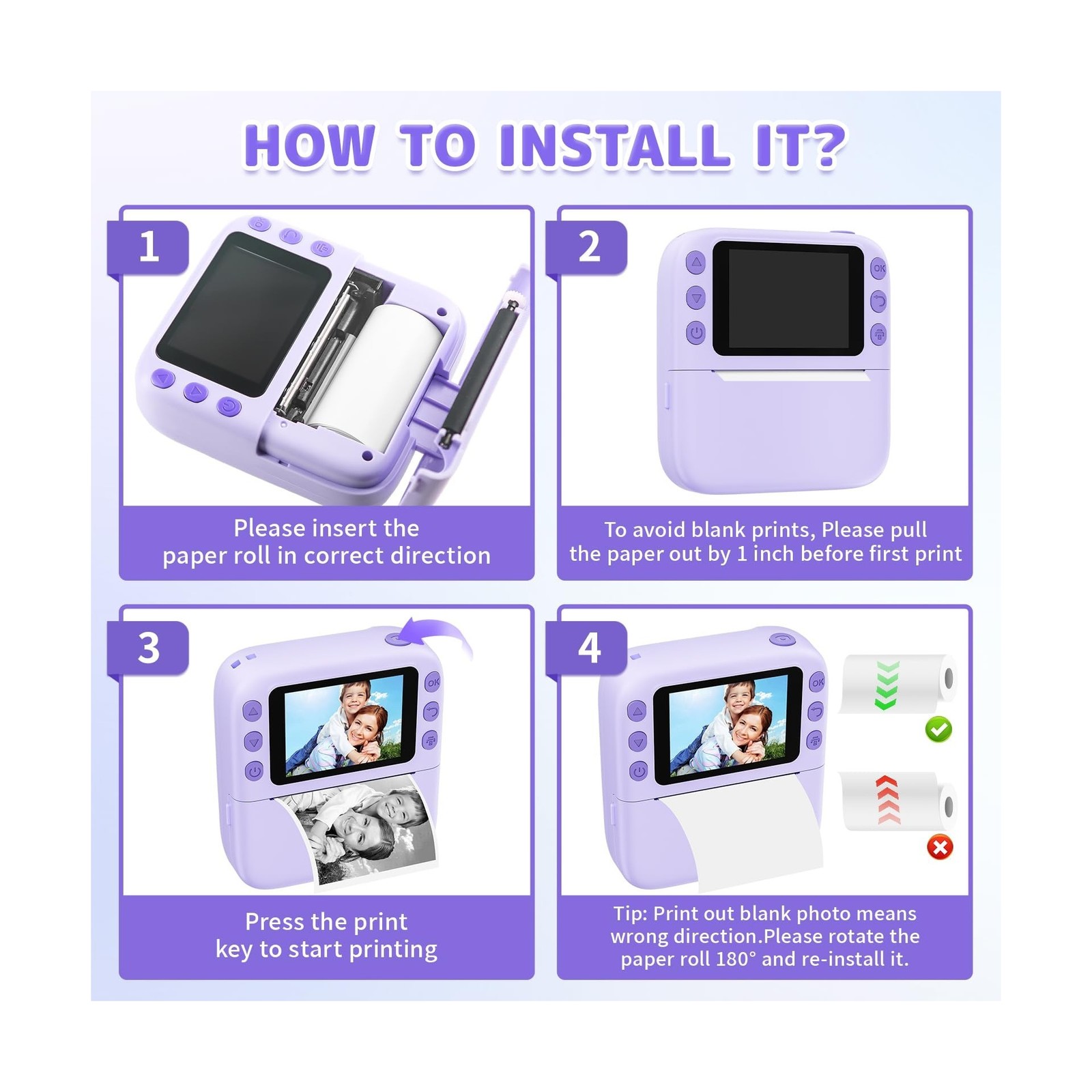 HOW TO INSTALL IT?

1

Please insert the paper roll in correct direction

2

OK

To avoid blank prints, Please pull the paper out by 1 inch before first print

3

OK

Press the print key to start printing

4

OK

Tip: Print out blank photo means wrong direction.Please rotate the paper roll 180° and re-install it.