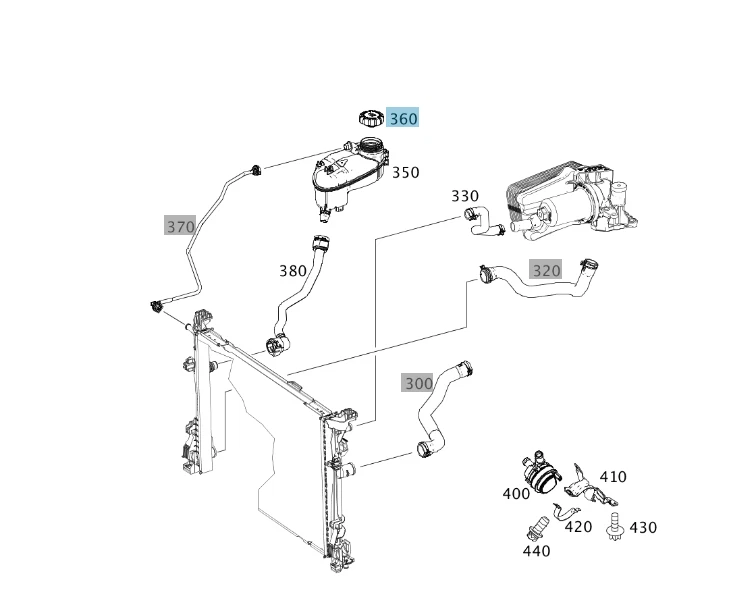 360
350
330
370
380
320
300
410
400
420
430
440