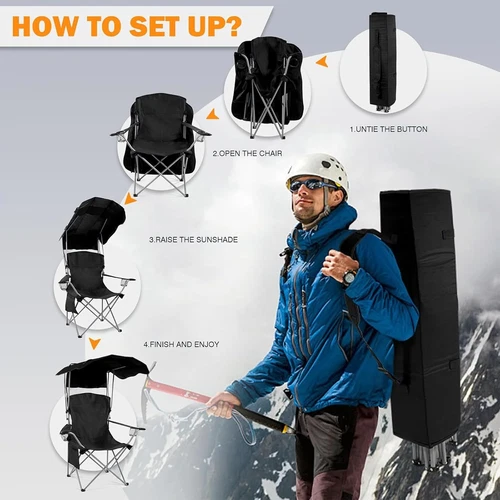 HOW TO SET UP?

1.UNTIE THE BUTTON

2.OPEN THE CHAIR

3.RAISE THE SUNSHADE

4.FINISH AND ENJOY