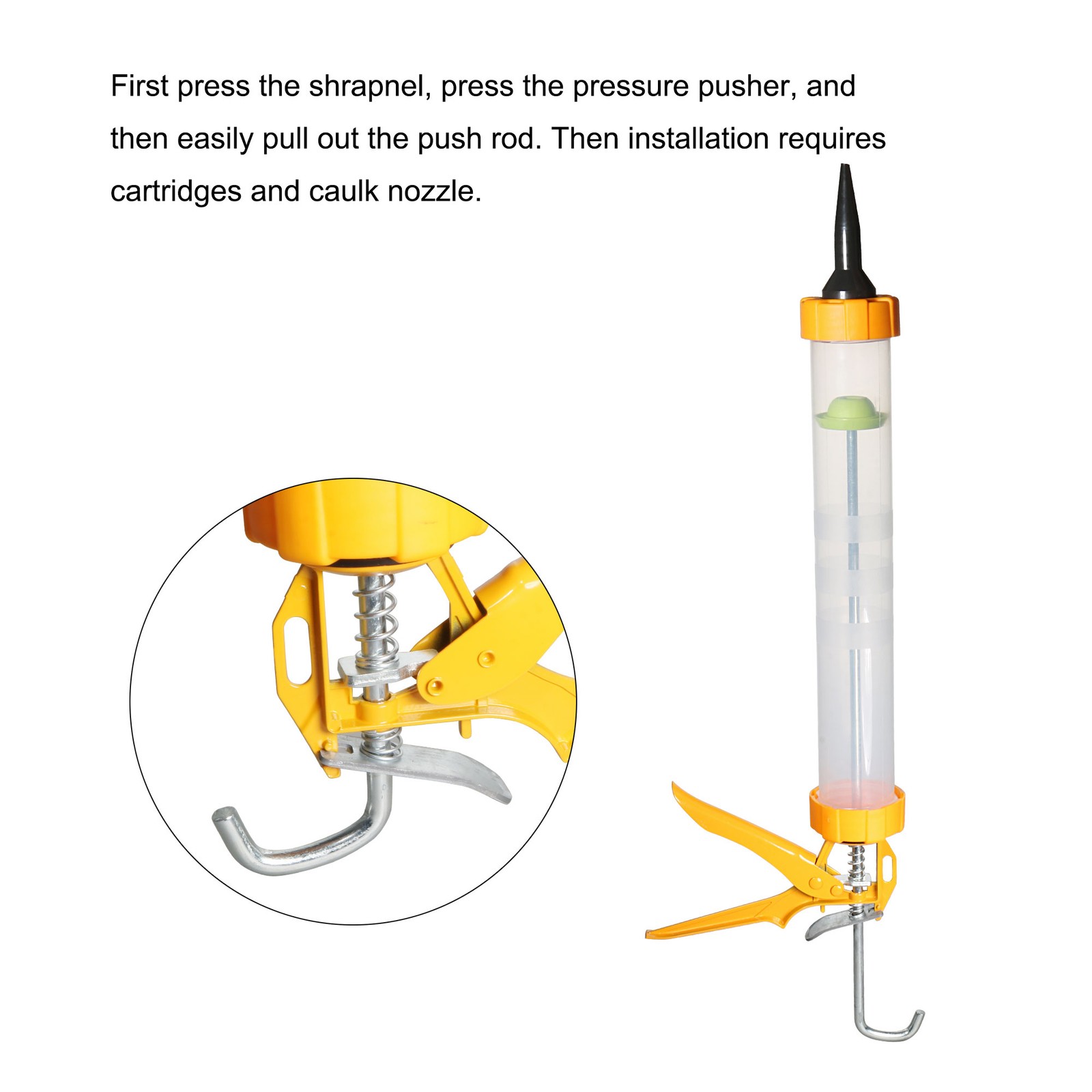 First press the shrapnel, press the pressure pusher, and then easily pull out the push rod. Then installation requires cartridges and caulk nozzle.