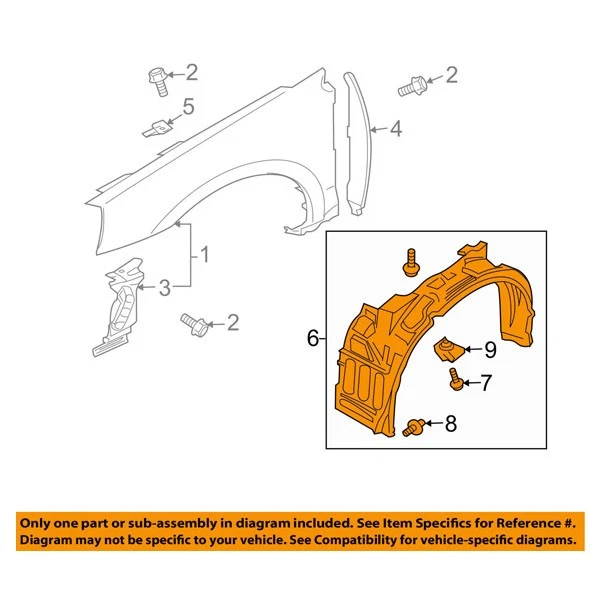 2
2
5
4
1
3
2
6
9
7
8

Only one part or sub-assembly in diagram included. See Item Specifics for Reference #. Diagram may not be specific to your vehicle. See Compatibility for vehicle-specific diagrams.