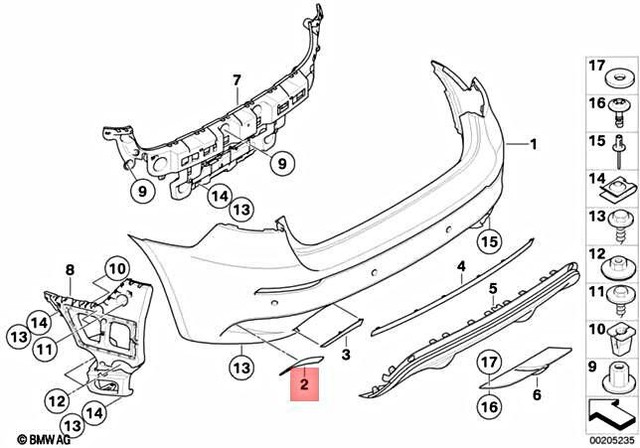 7
9
9
14
13
1
15
8
10
14
13
11
12
13
14
13
2
3
4
5
17
16
6
17
16
15
14
13
12
11
10
9
© BMW AG
00205235