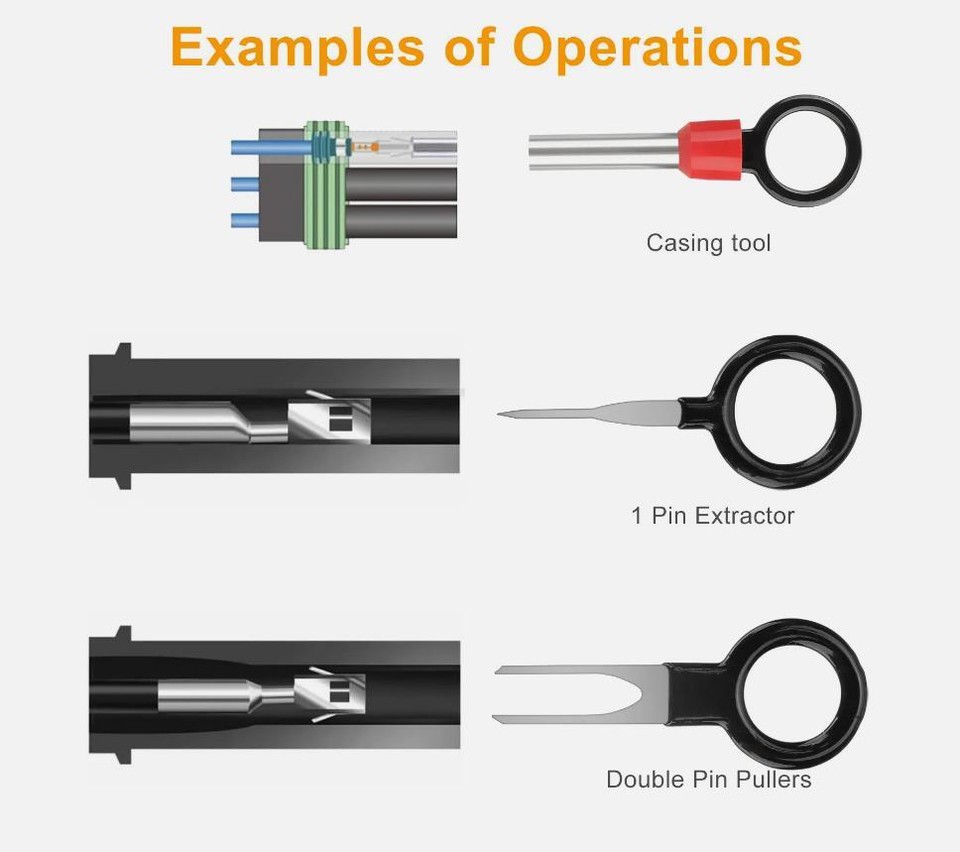 Examples of Operations

Casing tool

1 Pin Extractor

Double Pin Pullers