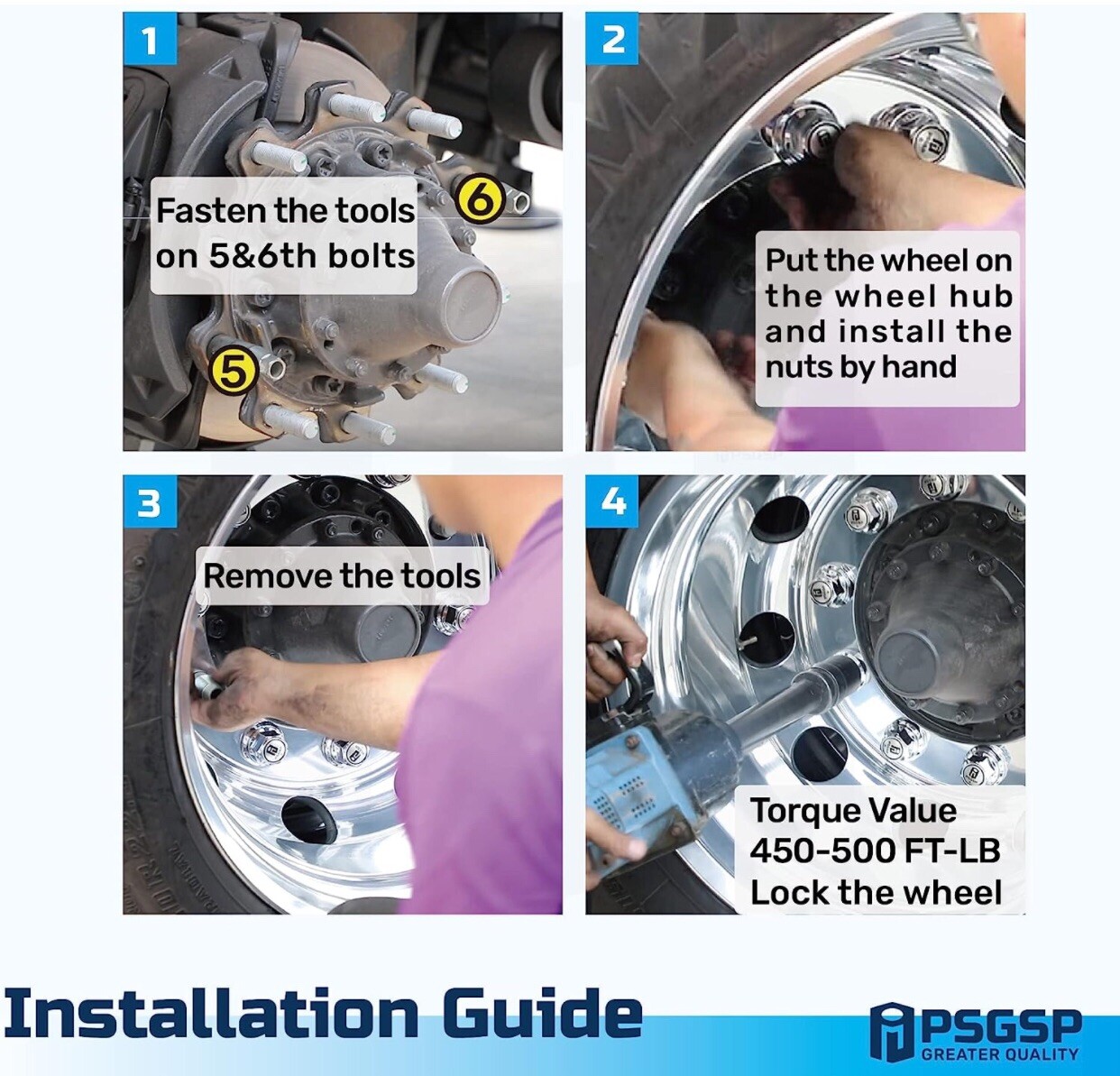 1

Fasten the tools on 5&6th bolts

6

5

2

Put the wheel on the wheel hub and install the nuts by hand

3

Remove the tools

4

Torque Value 450-500 FT-LB Lock the wheel

Installation Guide

PSGSP
GREATER QUALITY