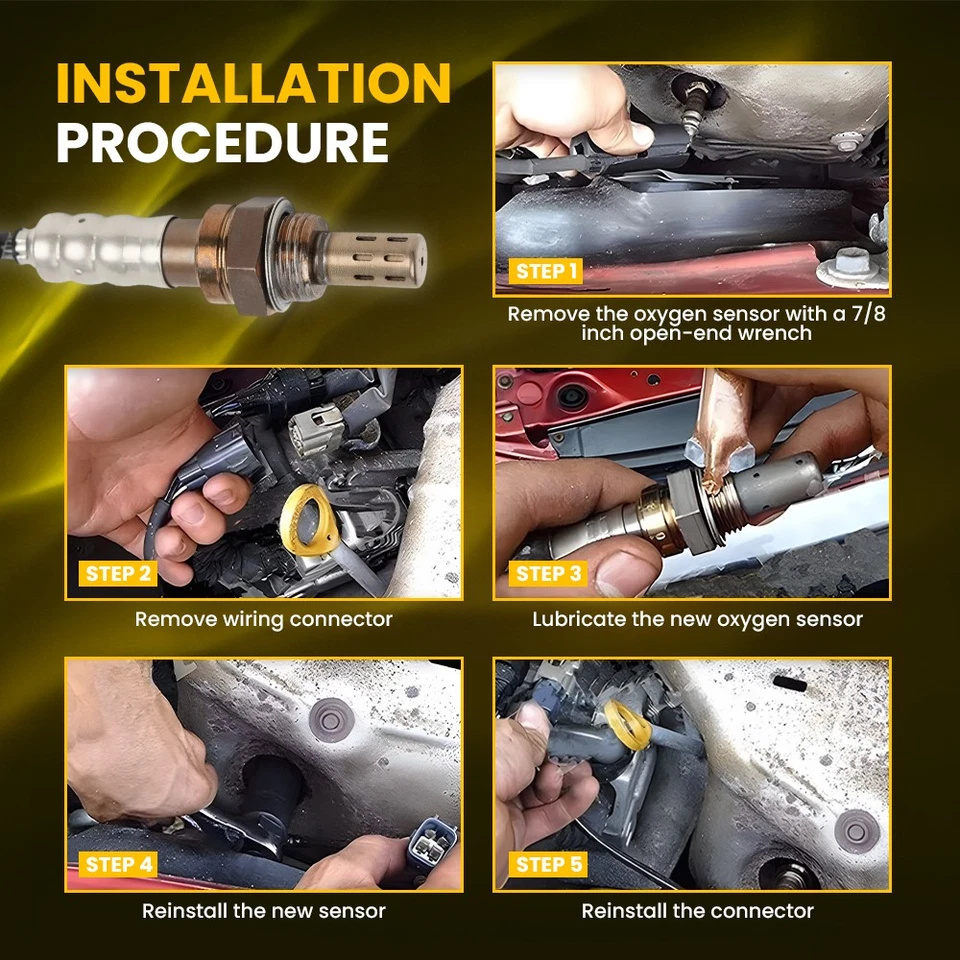 INSTALLATION PROCEDURE

STEP 1
Remove the oxygen sensor with a 7/8 inch open-end wrench

STEP 2
Remove wiring connector

STEP 3
Lubricate the new oxygen sensor

STEP 4
Reinstall the new sensor

STEP 5
Reinstall the connector