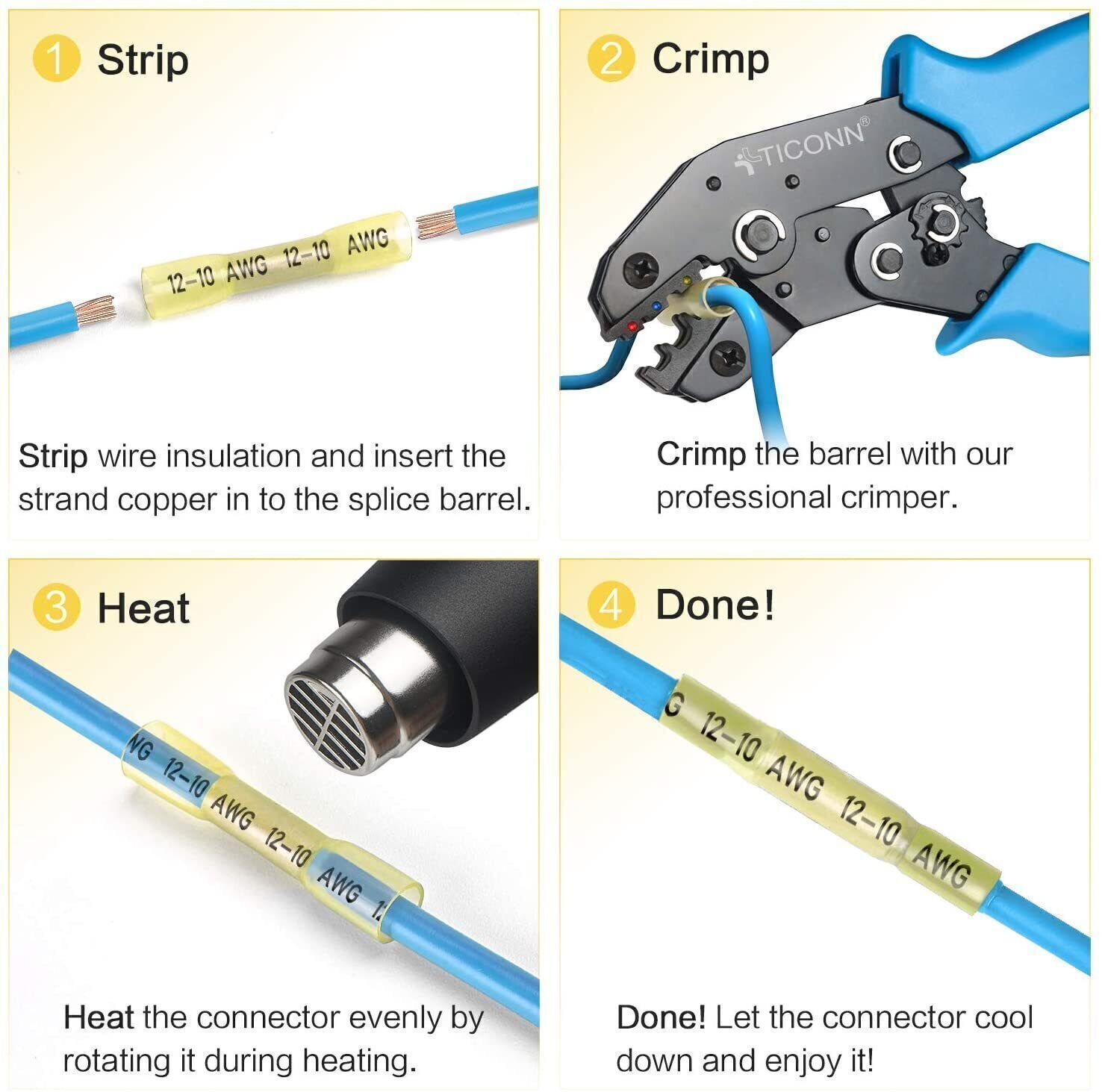 1 Strip

12-10 AWG 12-10 AWG

Strip wire insulation and insert the strand copper in to the splice barrel.

2 Crimp

TICONN®

Crimp the barrel with our professional crimper.

3 Heat

WG 12-10 AWG 12-10 AWG 1

Heat the connector evenly by rotating it during heating.

4 Done!

G 12-10 AWG 12-10 AWG

Done! Let the connector cool down and enjoy it!