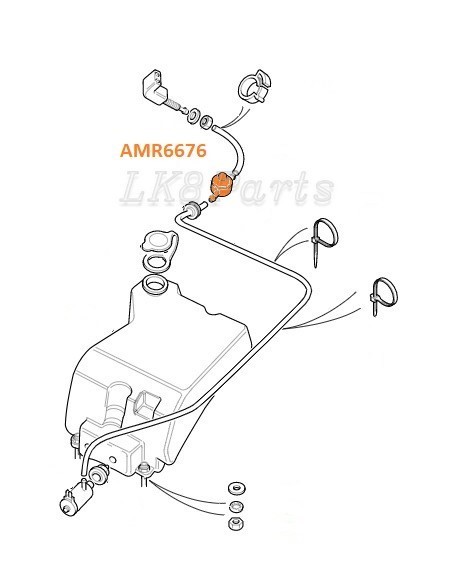 AMR6676

LK8Parts