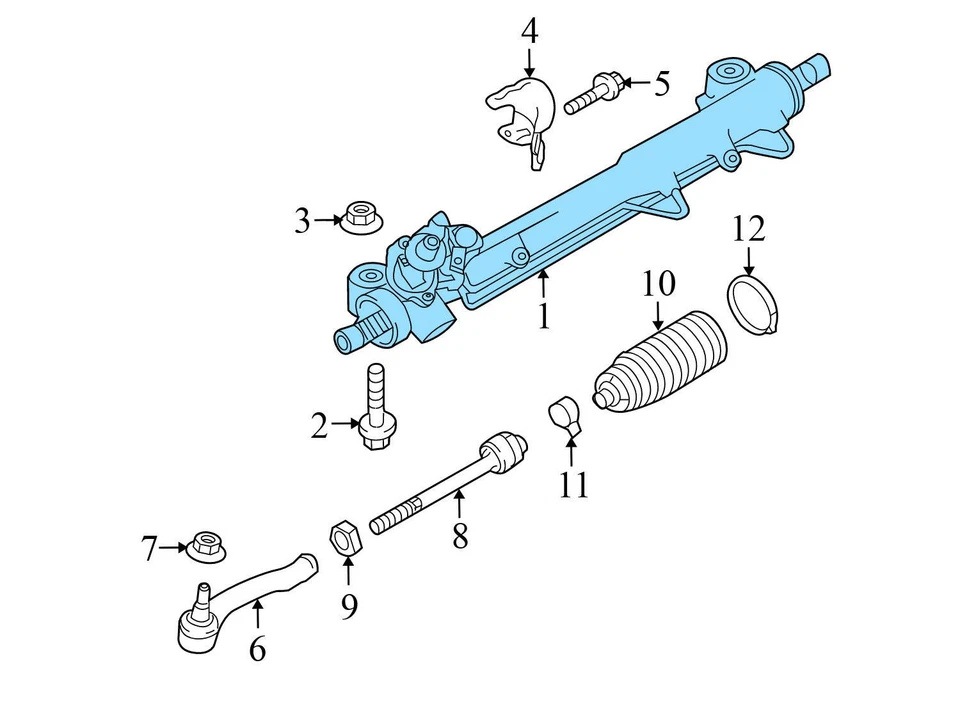 4
5
3
12
10
1
2
11
8
7
9
6