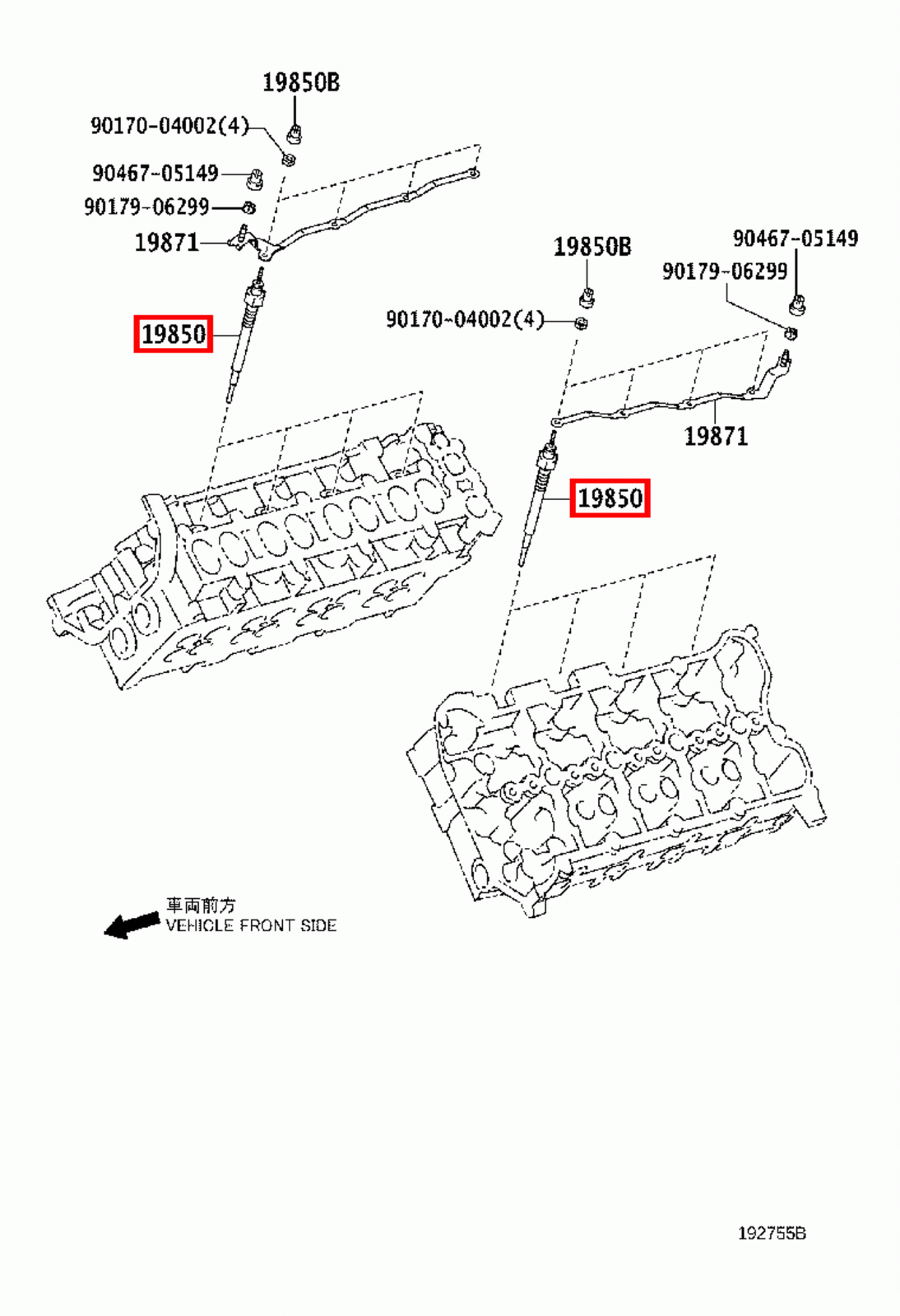 19850B

90170-04002(4)

90467-05149

90179-06299

19871

19850

19850B

90467-05149

90179-06299

90170-04002(4)

19871

19850

車両前方
VEHICLE FRONT SIDE

192755B