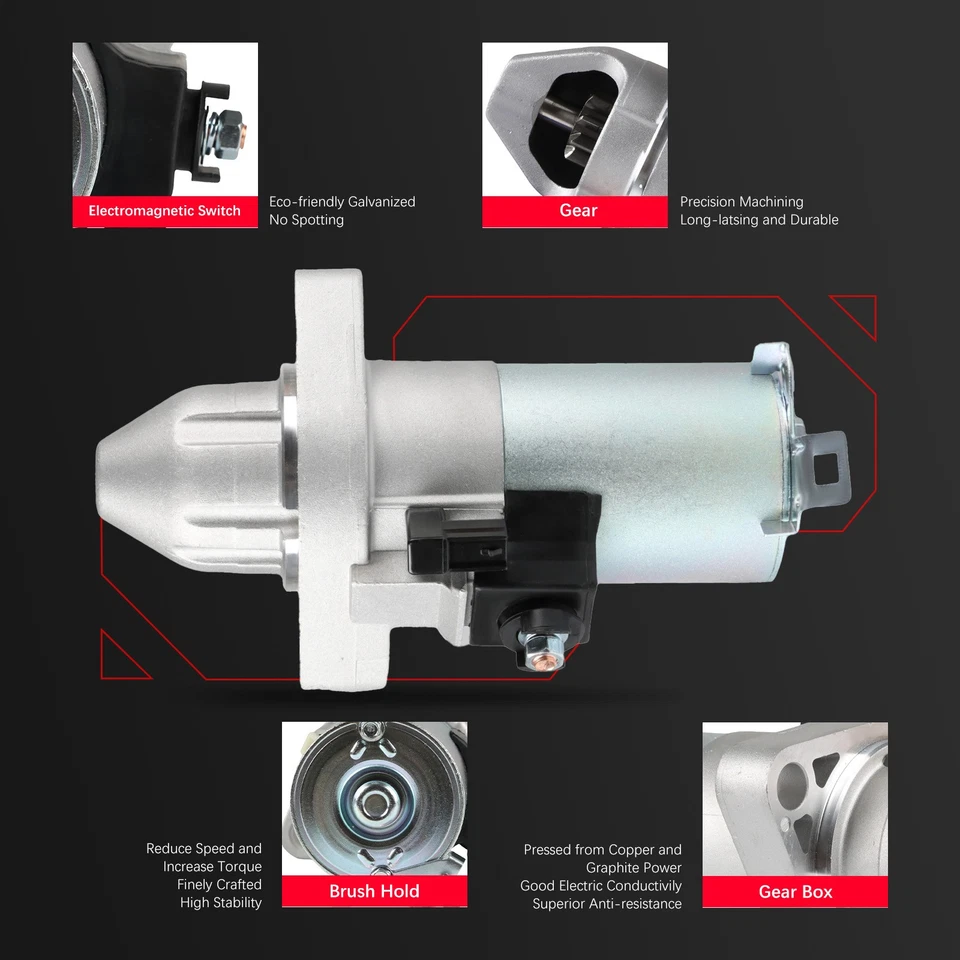 Electromagnetic Switch

Eco-friendly Galvanized
No Spotting

Gear

Precision Machining
Long-latsing and Durable

Reduce Speed and
Increase Torque
Finely Crafted
High Stability

Brush Hold

Pressed from Copper and
Graphite Power
Good Electric Conductivily
Superior Anti-resistance

Gear Box