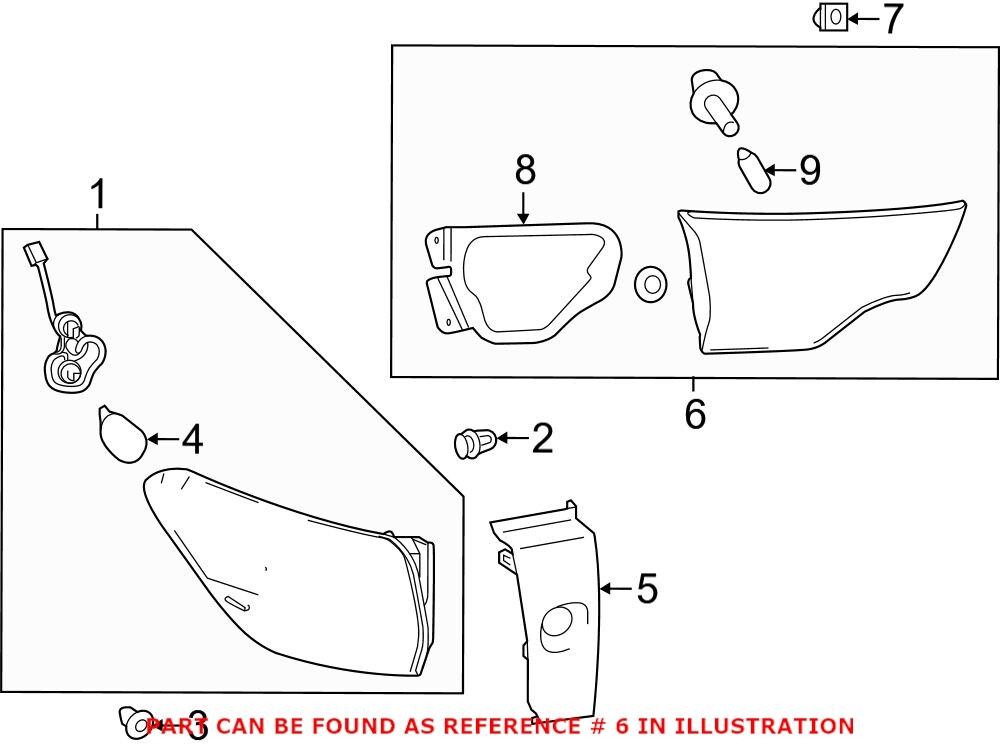 7

8

9

1

6

4

2

5

3

PART CAN BE FOUND AS REFERENCE # 6 IN ILLUSTRATION