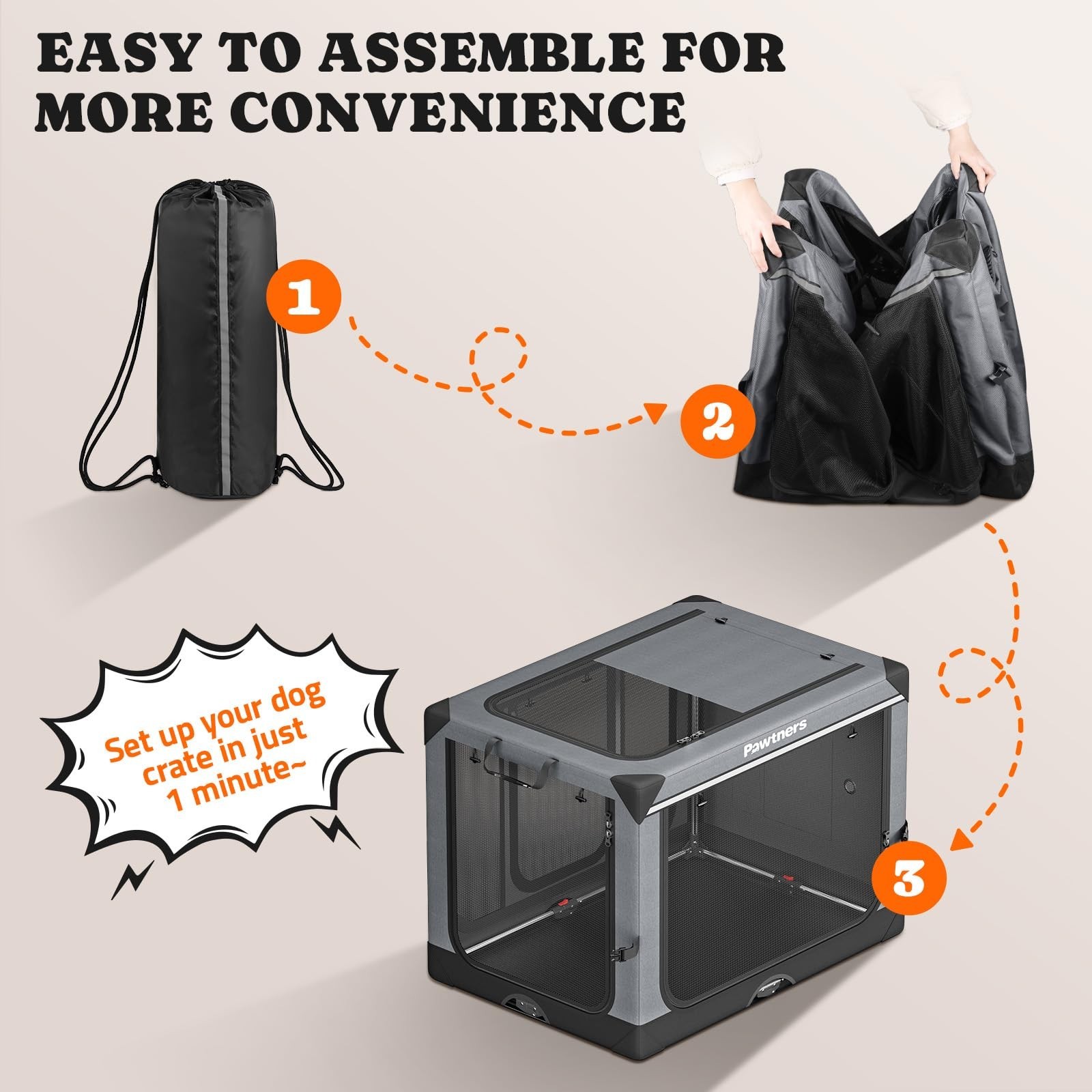 EASY TO ASSEMBLE FOR MORE CONVENIENCE

1

2

Set up your dog crate in just 1 minute~

Pawtners

3