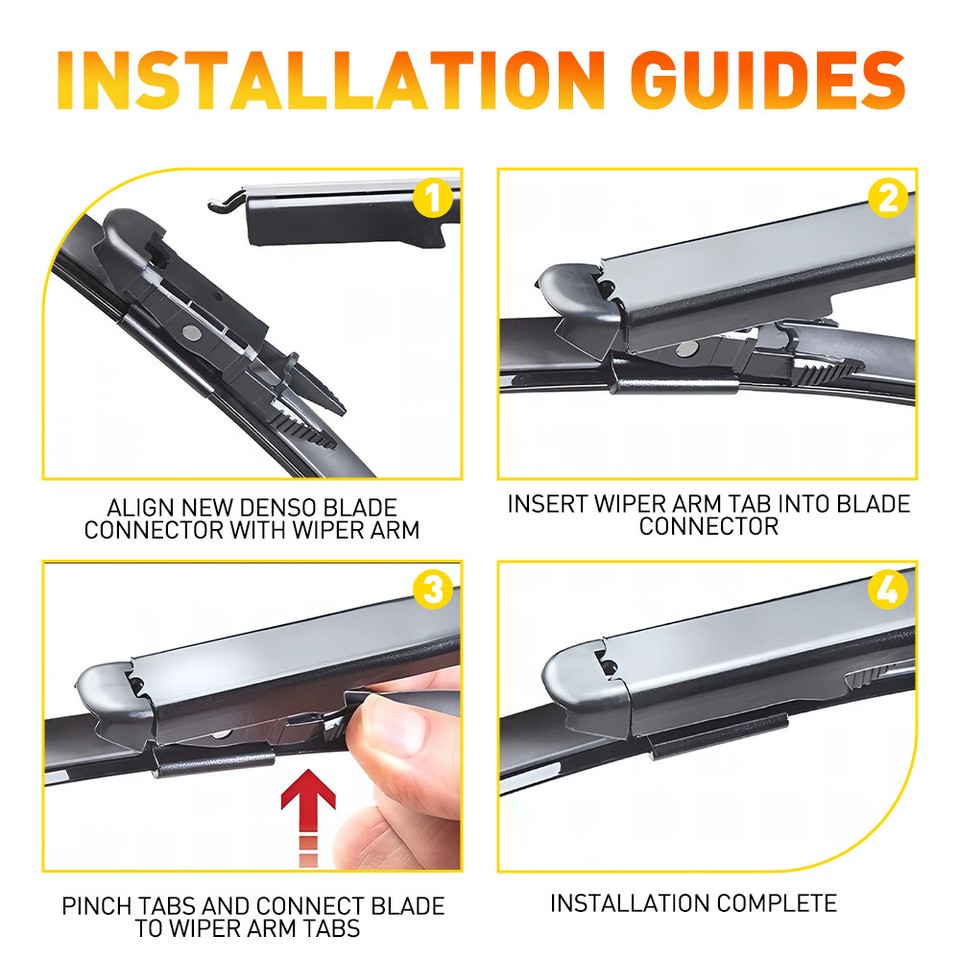 INSTALLATION GUIDES

1

ALIGN NEW DENSO BLADE CONNECTOR WITH WIPER ARM

2

INSERT WIPER ARM TAB INTO BLADE CONNECTOR

3

PINCH TABS AND CONNECT BLADE TO WIPER ARM TABS

4

INSTALLATION COMPLETE