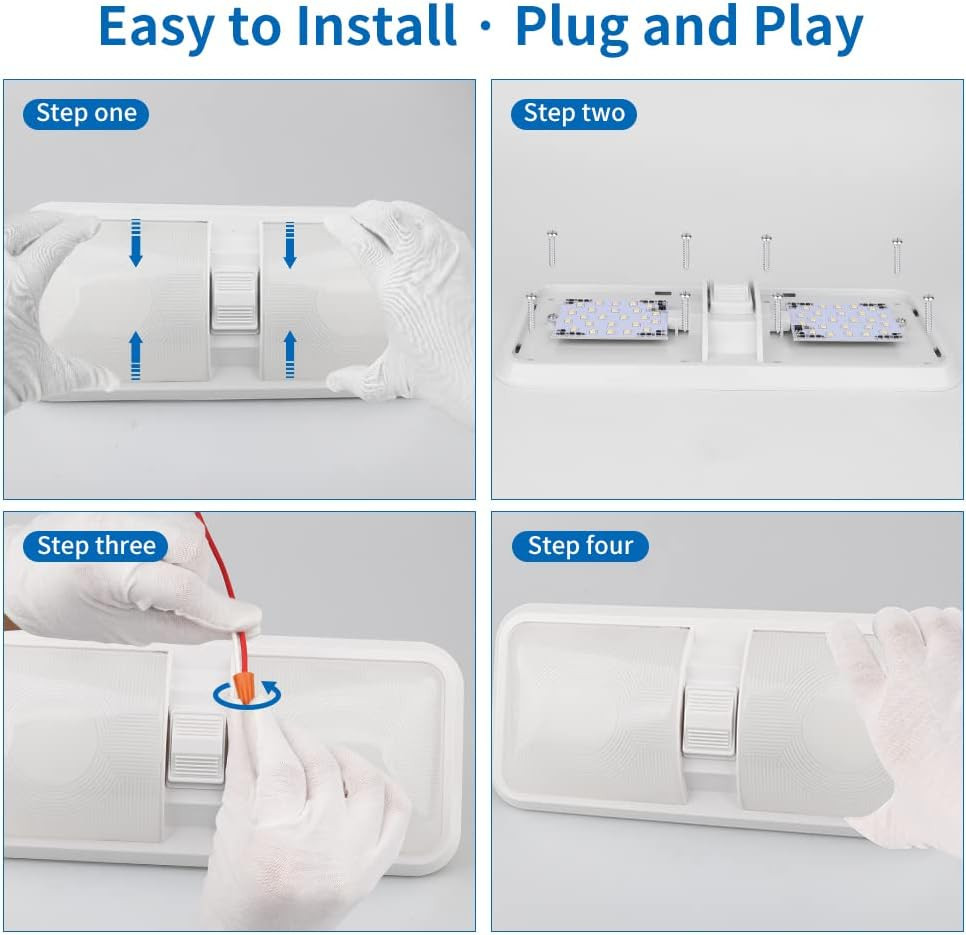 Easy to Install · Plug and Play

Step one

Step two

Step three

Step four