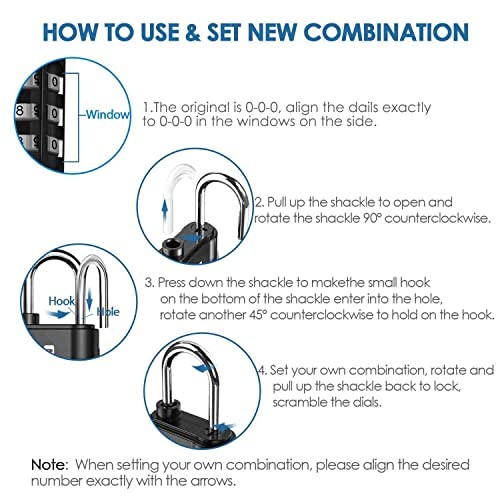 HOW TO USE & SET NEW COMBINATION

0
8 0
0

Window

1.The original is 0-0-0, align the dails exactly to 0-0-0 in the windows on the side.

2. Pull up the shackle to open and rotate the shackle 90° counterclockwise.

Hook
Hole

3. Press down the shackle to makethe small hook on the bottom of the shackle enter into the hole, rotate another 45° counterclockwise to hold on the hook.

4. Set your own combination, rotate and pull up the shackle back to lock, scramble the dials.

Note: When setting your own combination, please align the desired number exactly with the arrows.