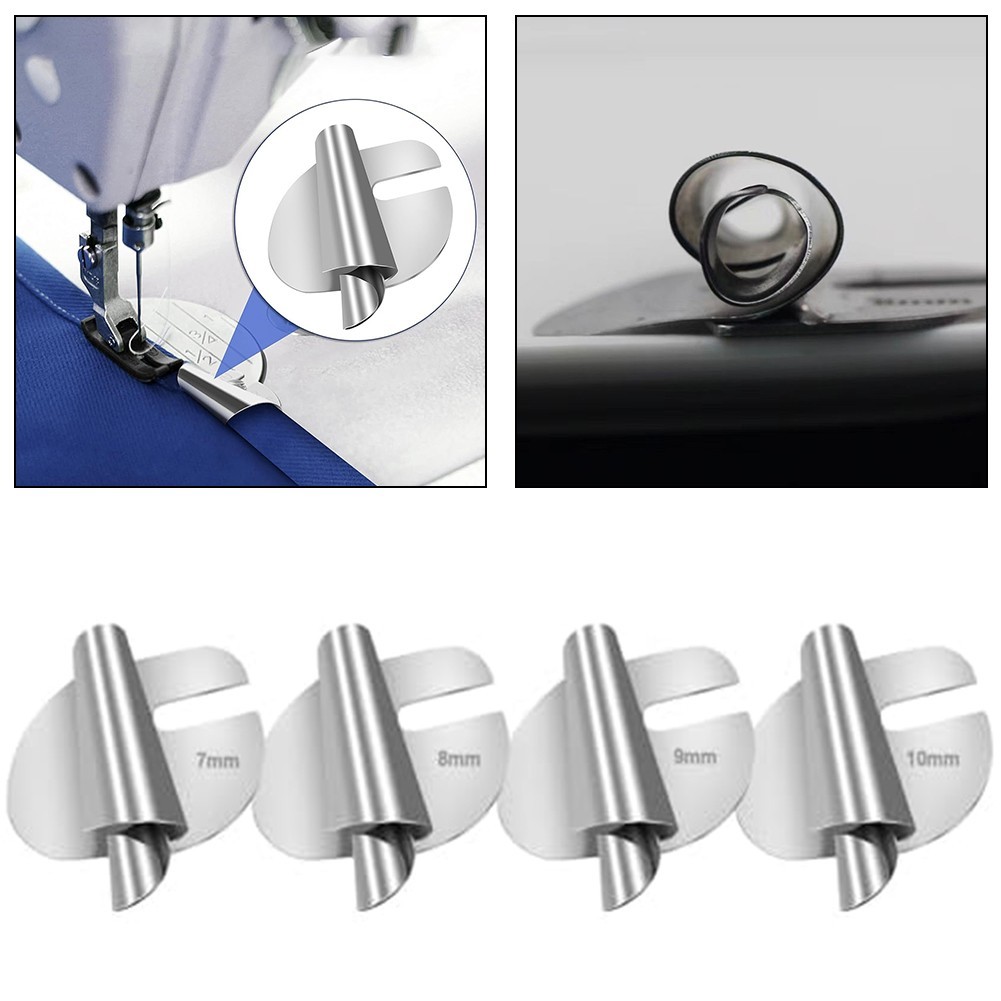 7mm

8mm

9mm

10mm