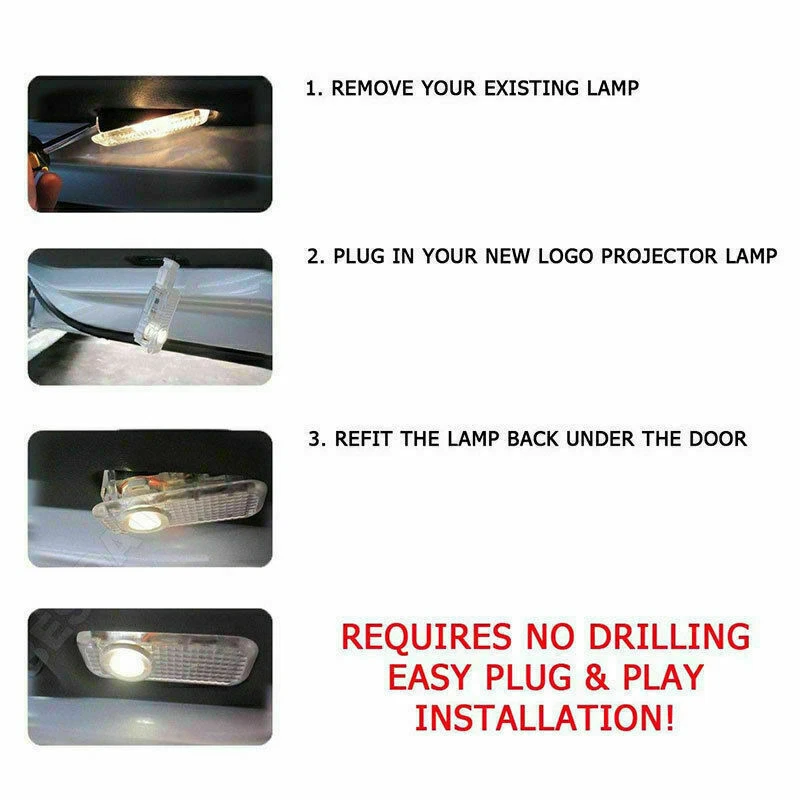 1. REMOVE YOUR EXISTING LAMP

2. PLUG IN YOUR NEW LOGO PROJECTOR LAMP

3. REFIT THE LAMP BACK UNDER THE DOOR

REQUIRES NO DRILLING
EASY PLUG & PLAY
INSTALLATION!