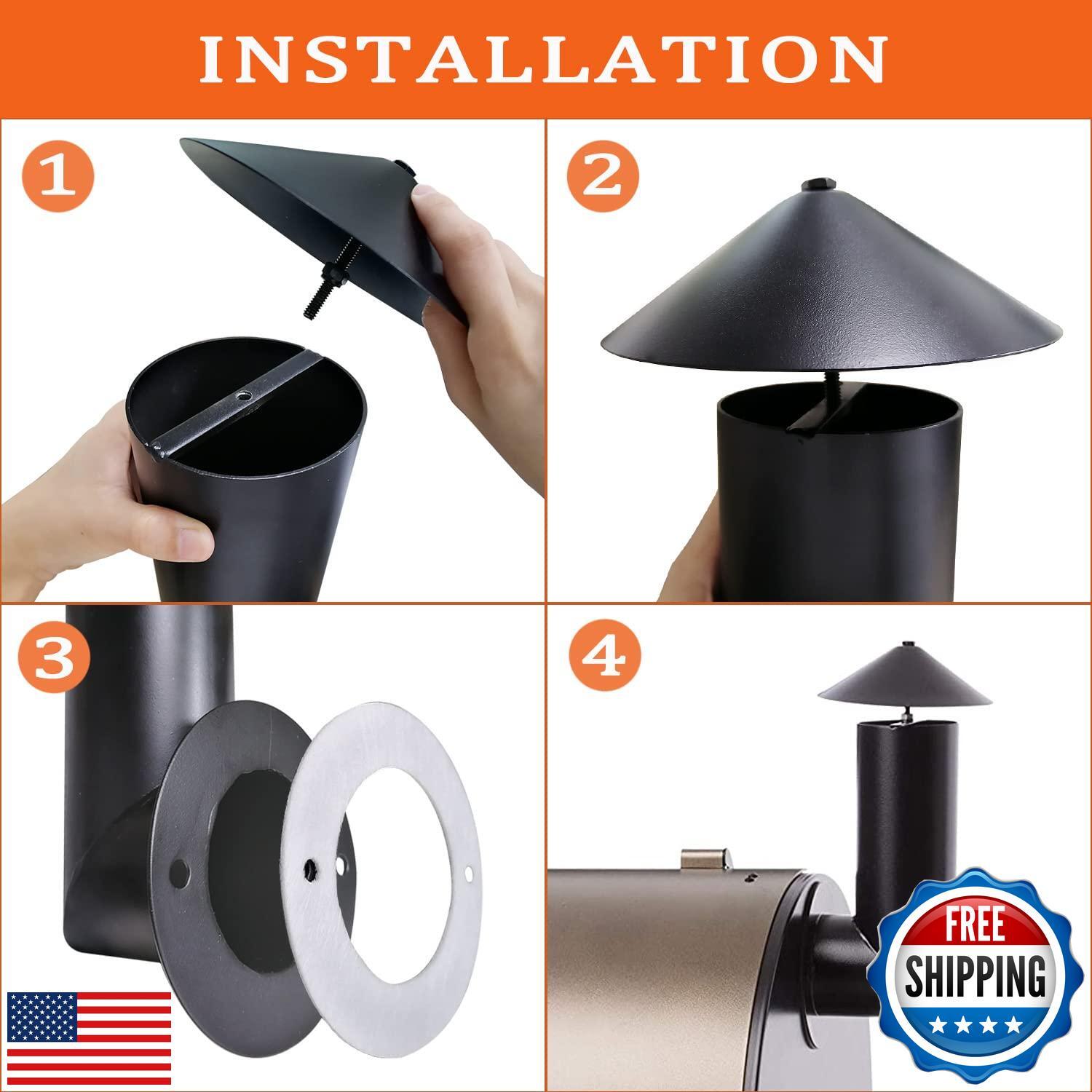 INSTALLATION

1

2

3

4

FREE
SHIPPING