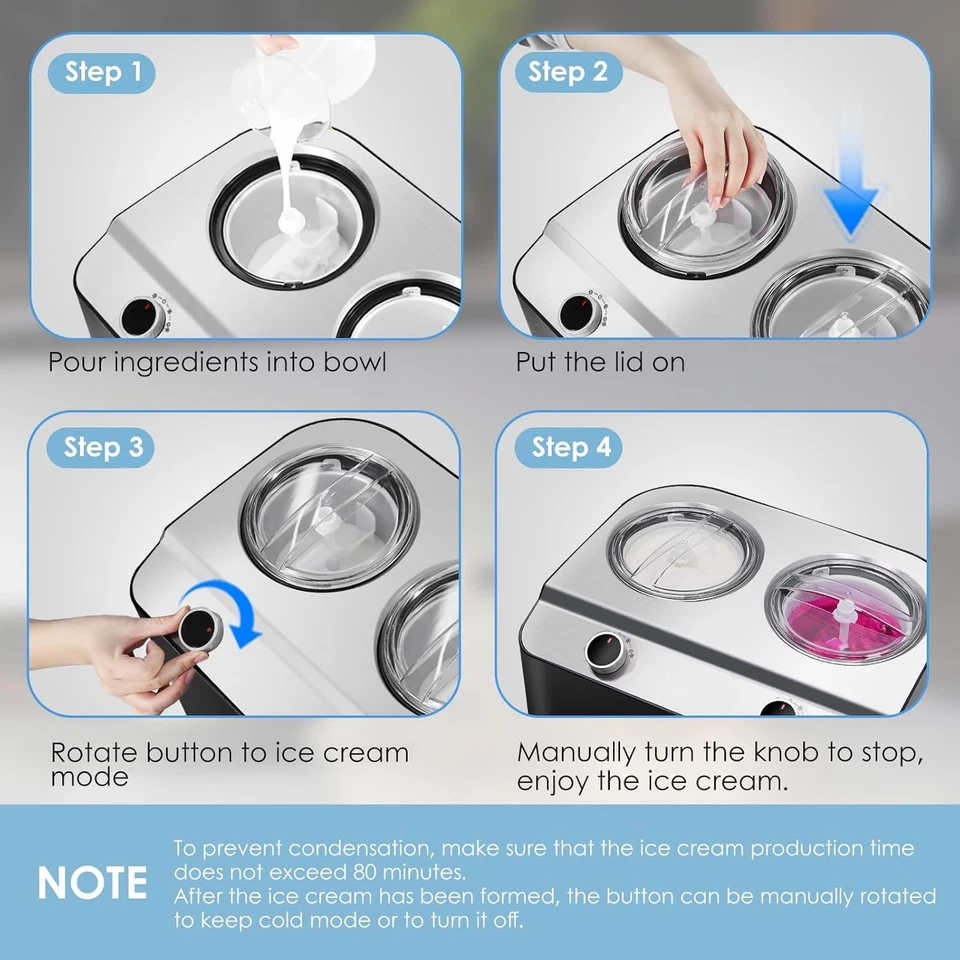 Step 1

Pour ingredients into bowl

Step 2

Put the lid on

Step 3

Rotate button to ice cream mode

Step 4

Manually turn the knob to stop, enjoy the ice cream.

NOTE

To prevent condensation, make sure that the ice cream production time does not exceed 80 minutes.
After the ice cream has been formed, the button can be manually rotated to keep cold mode or to turn it off.