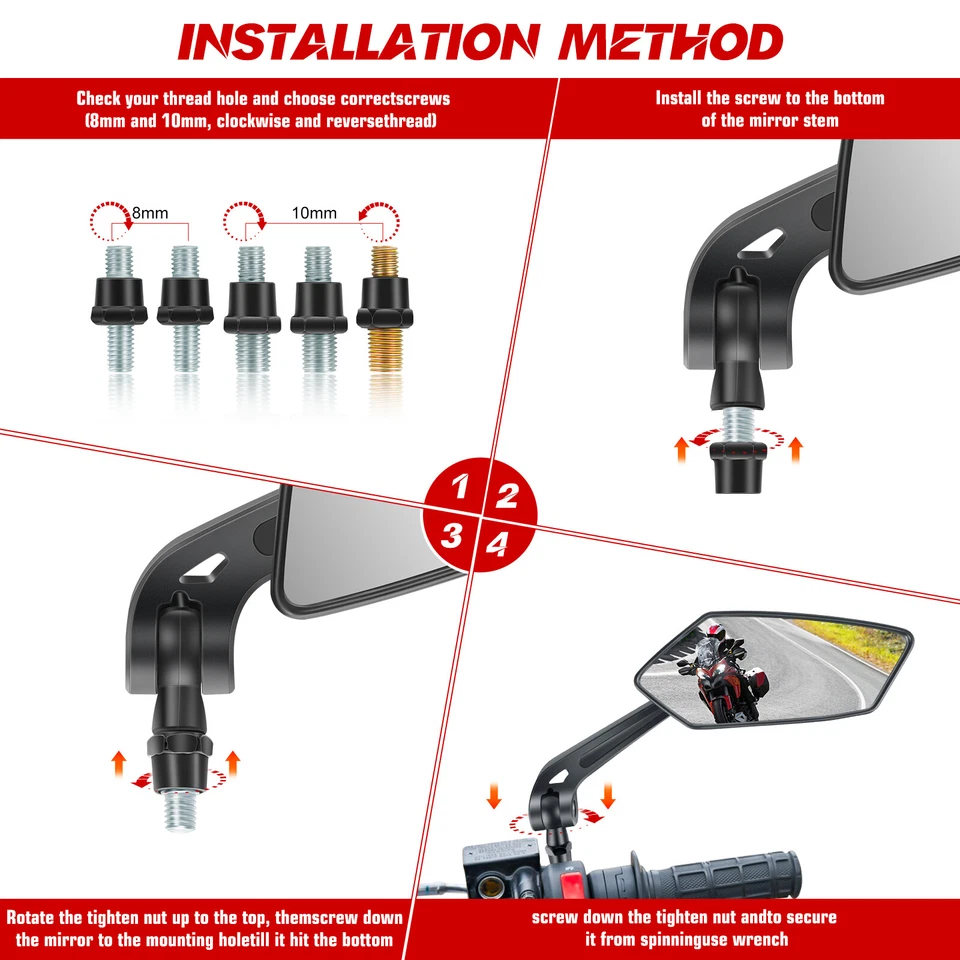 INSTALLATION METHOD

Check your thread hole and choose correctscrews (8mm and 10mm, clockwise and reversethread)

8mm

10mm

Install the screw to the bottom of the mirror stem

1

2

3

4

Rotate the tighten nut up to the top, themscrew down the mirror to the mounting holetill it hit the bottom

screw down the tighten nut andto secure it from spinninguse wrench