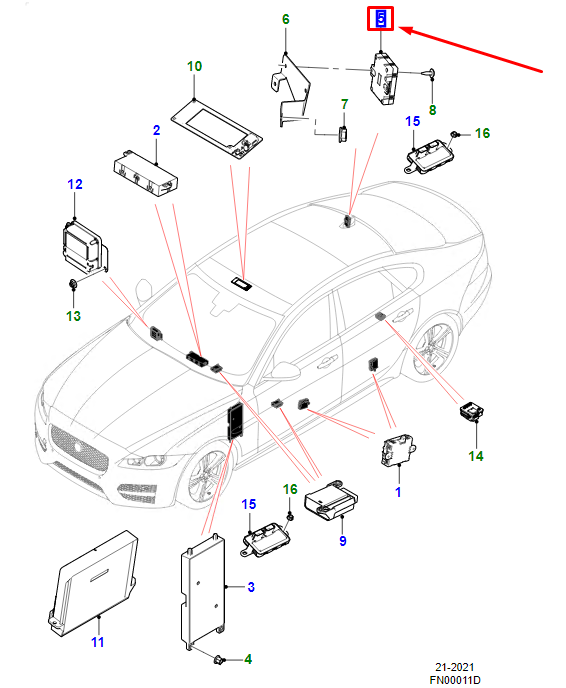 6
5
10
7
8
15
16
2
12
13
14
1
16
15
9
3
11
4
21-2021
FN00011D