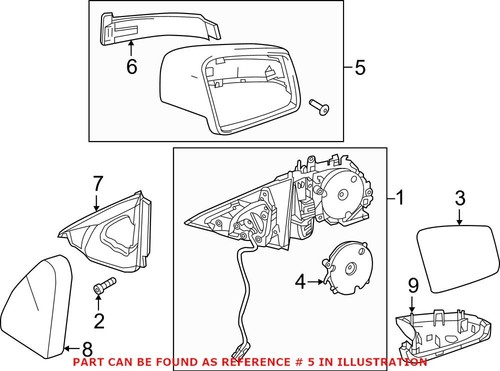 6
5
7
1
3
4
9
2
8
PART CAN BE FOUND AS REFERENCE # 5 IN ILLUSTRATION