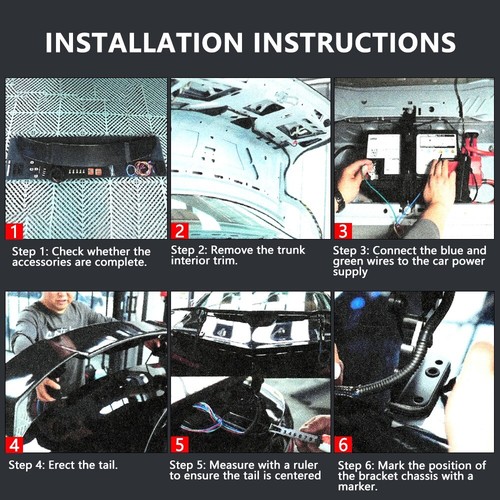 INSTALLATION INSTRUCTIONS

1

Step 1: Check whether the accessories are complete.

2

Step 2: Remove the trunk interior trim.

3

Step 3: Connect the blue and green wires to the car power supply

4

Step 4: Erect the tail.

5

Step 5: Measure with a ruler to ensure the tail is centered

6

Step 6: Mark the position of the bracket chassis with a marker.