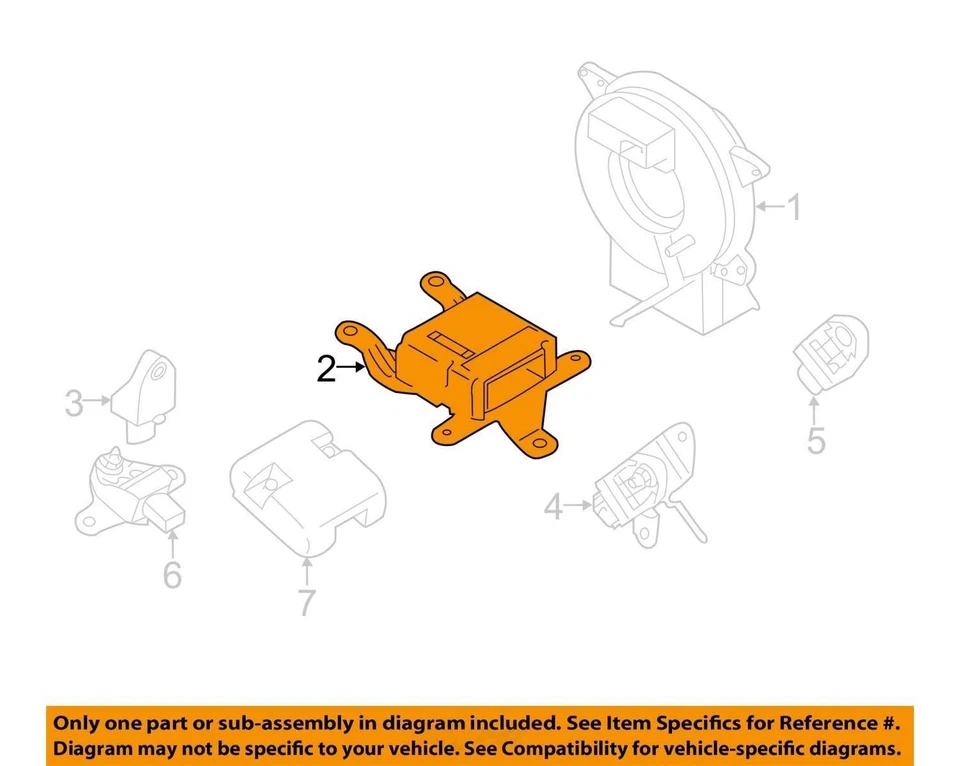 1

2

3

5

4

6

7

Only one part or sub-assembly in diagram included. See Item Specifics for Reference #. Diagram may not be specific to your vehicle. See Compatibility for vehicle-specific diagrams.