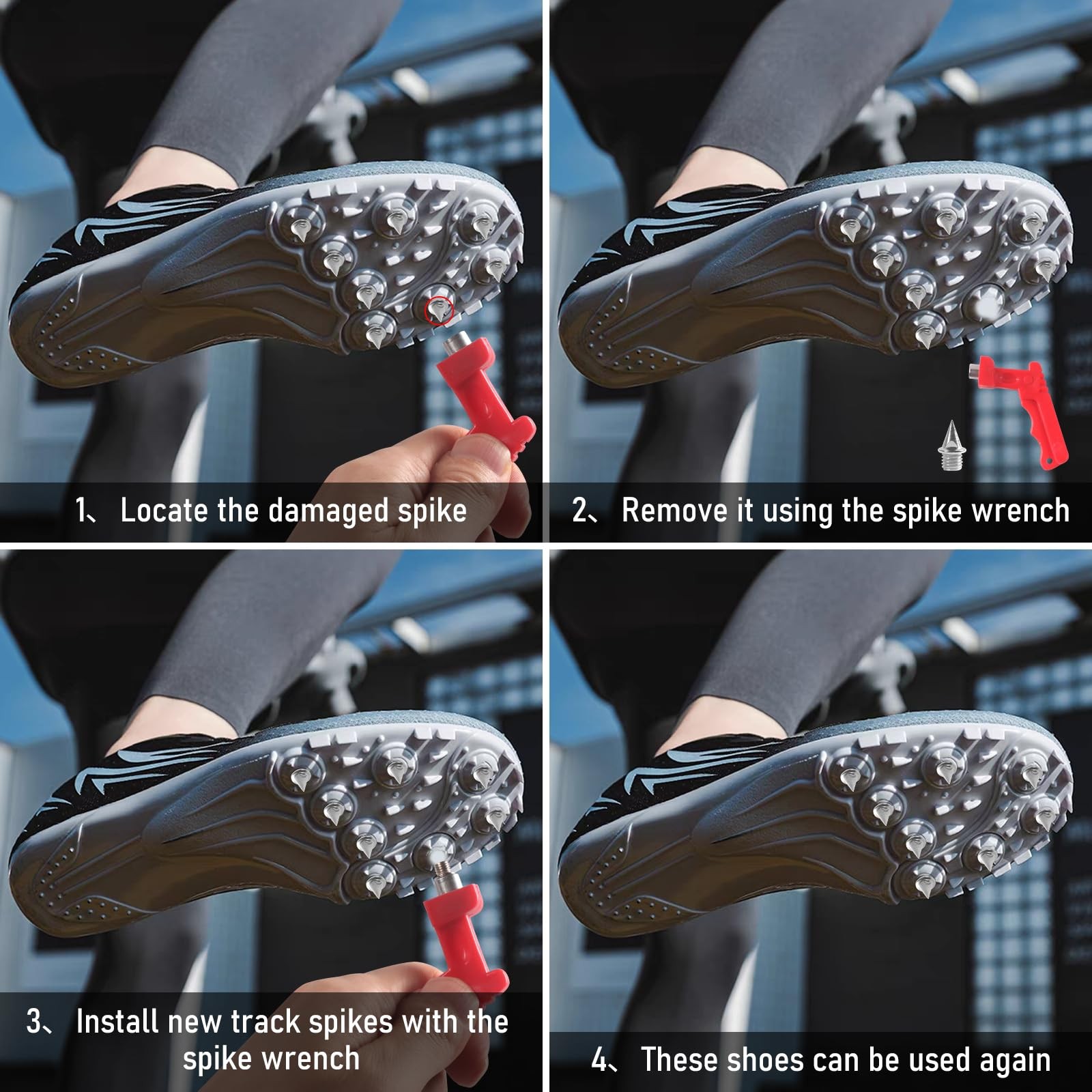 1、 Locate the damaged spike

2、 Remove it using the spike wrench

3、 Install new track spikes with the spike wrench

4、 These shoes can be used again