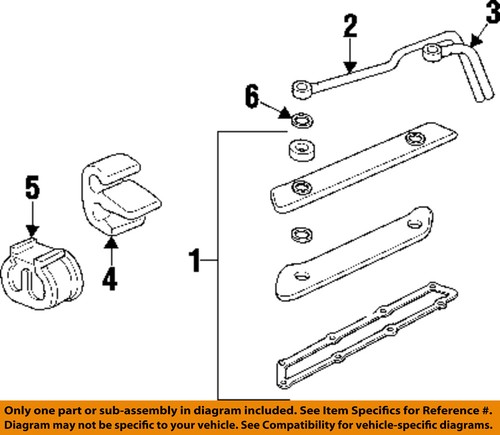 2
3
6
5
4
1

Only one part or sub-assembly in diagram included. See Item Specifics for Reference #. Diagram may not be specific to your vehicle. See Compatibility for vehicle-specific diagrams.