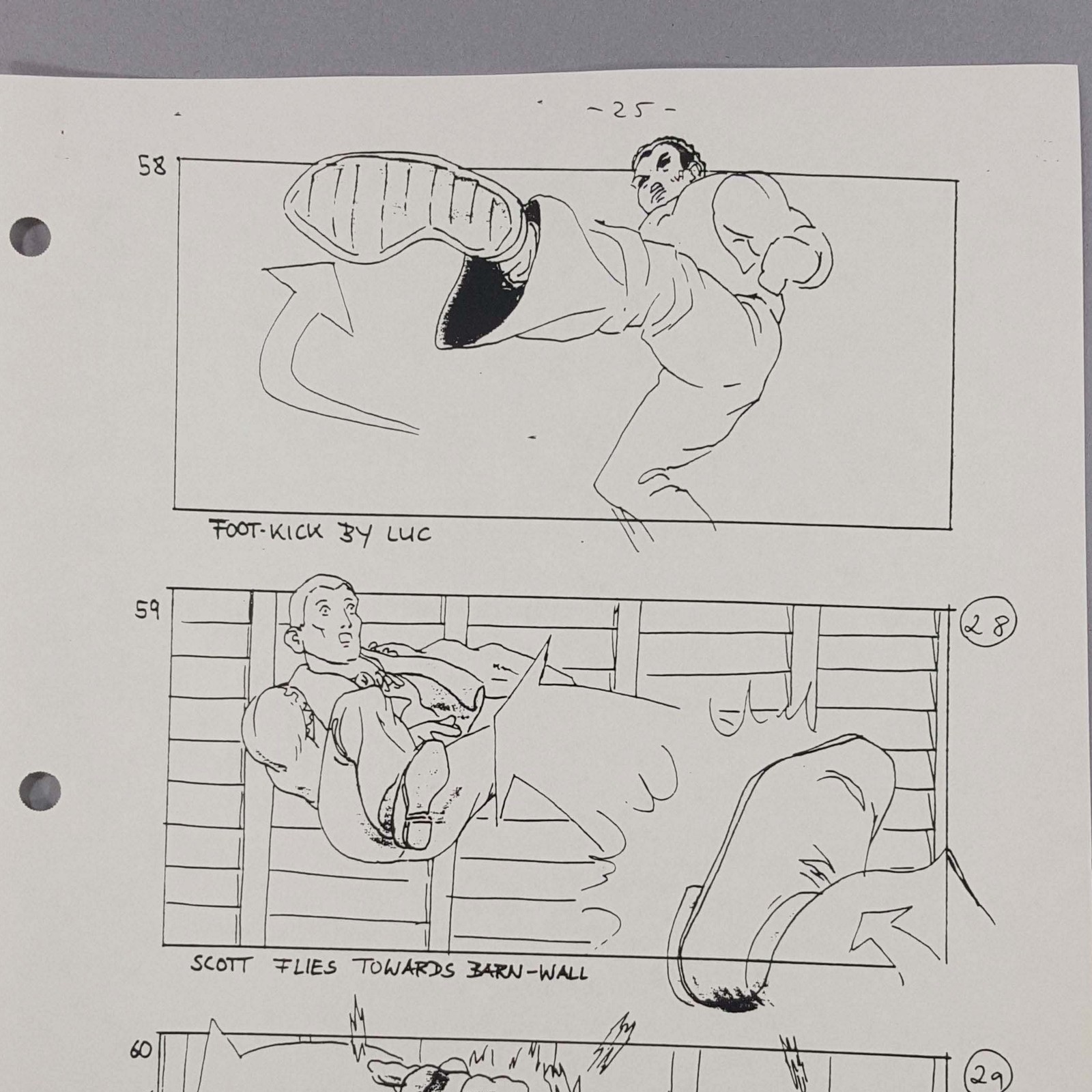 -25-

58

FOOT-KICK BY LUC

59

28

SCOTT FLIES TOWARDS BARN-WALL

60

29