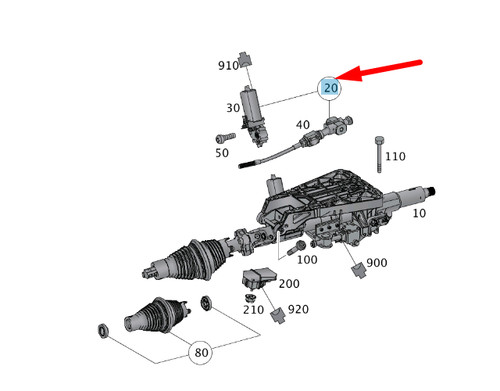 910
20
30
40
50
110
10
100
900
200
210
920
80