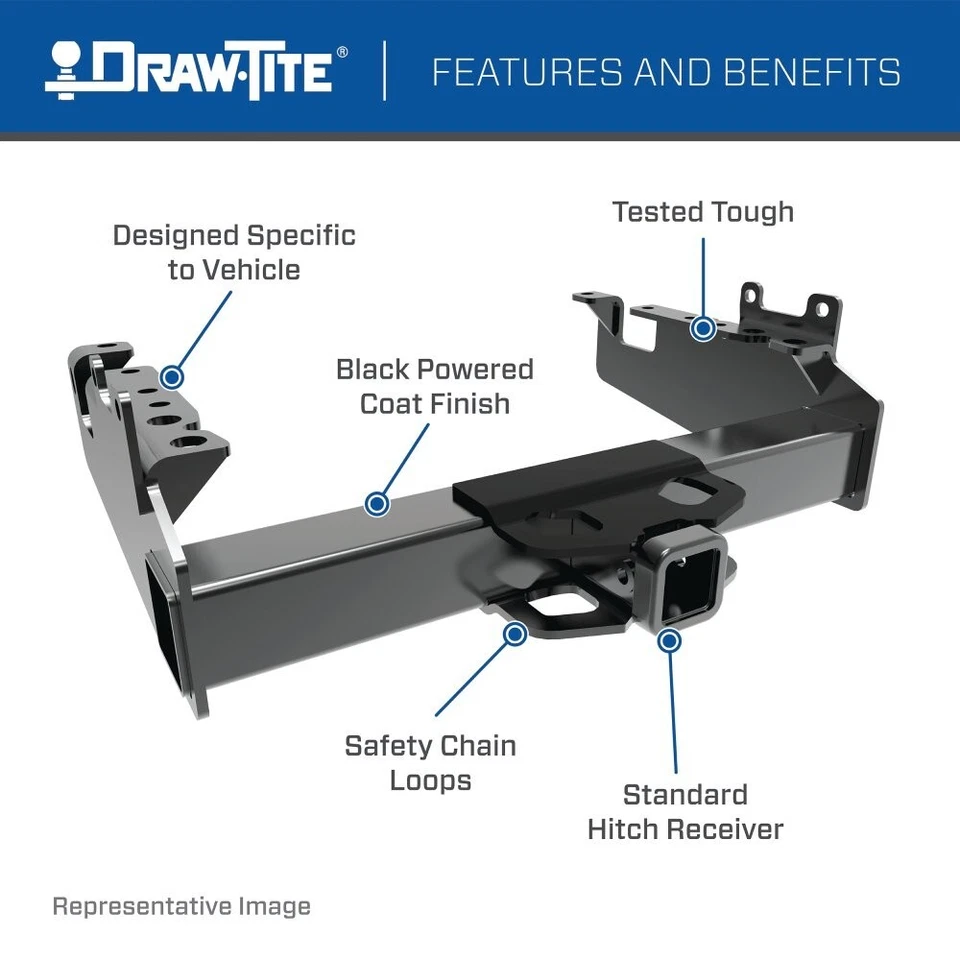 DRAW·TITE®

FEATURES AND BENEFITS

Designed Specific to Vehicle

Tested Tough

Black Powered Coat Finish

Safety Chain Loops

Standard Hitch Receiver

Representative Image