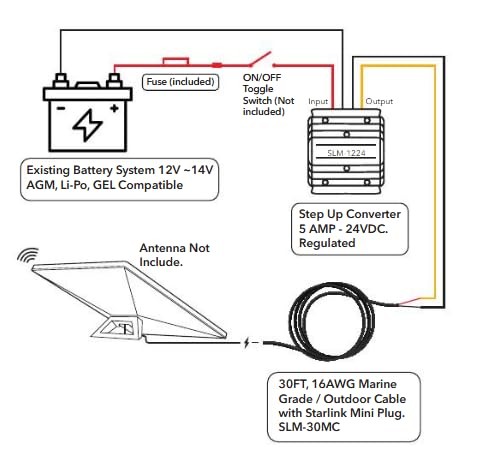 Fuse (included)

ON/OFF Toggle Switch (Not included)

Input

Output

SLM 1224

Existing Battery System 12V ~14V AGM, Li-Po, GEL Compatible

Step Up Converter 5 AMP - 24VDC. Regulated

Antenna Not Include.

30FT, 16AWG Marine Grade / Outdoor Cable with Starlink Mini Plug. SLM-30MC