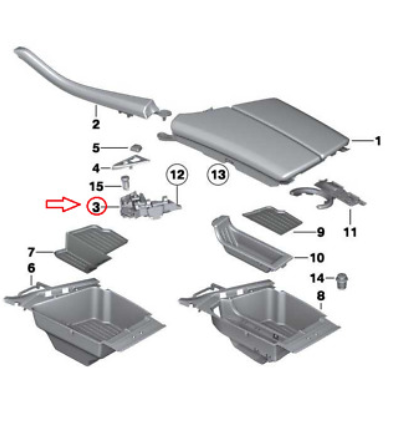 2
1
5
4
12
13
15
3
11
9
7
10
6
14
8