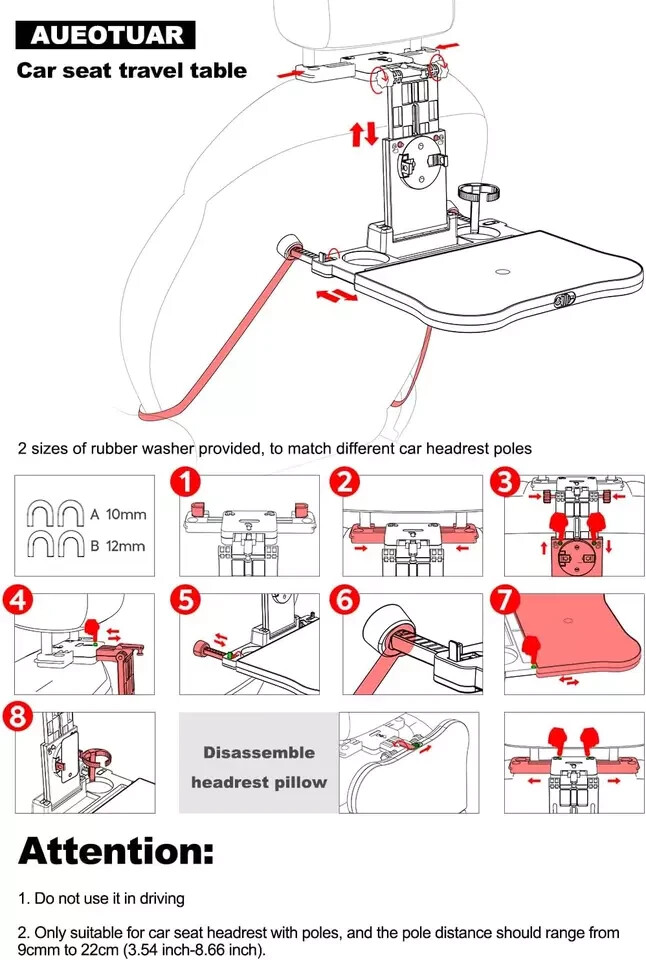 AUEOTUAR

Car seat travel table

2 sizes of rubber washer provided, to match different car headrest poles

A 10mm
B 12mm

1

2

3

4

5

6

7

8

Disassemble headrest pillow

Attention:

1. Do not use it in driving

2. Only suitable for car seat headrest with poles, and the pole distance should range from 9cmm to 22cm (3.54 inch-8.66 inch).