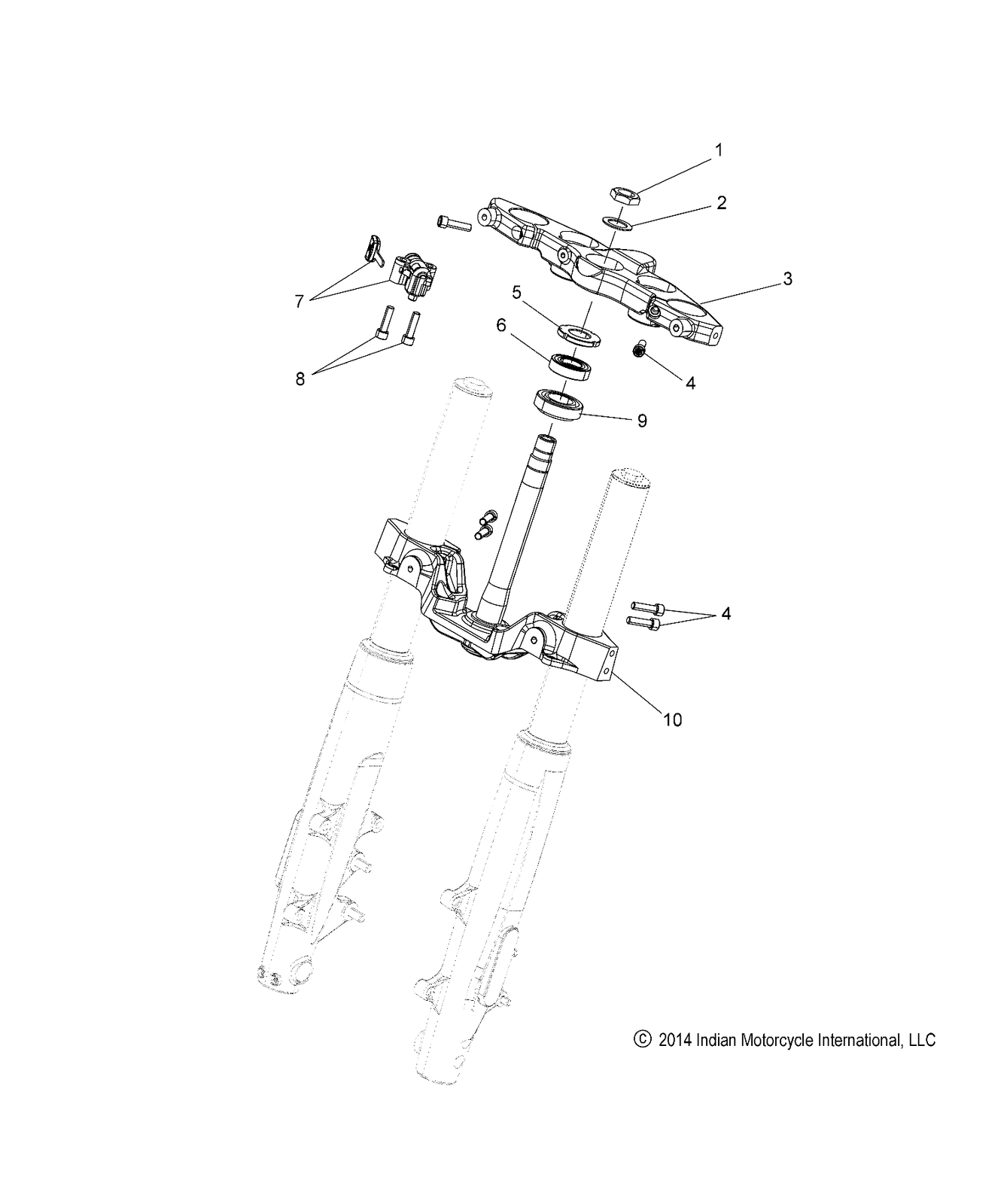 1
2
3
7
5
6
4
8
9
4
10
© 2014 Indian Motorcycle International, LLC