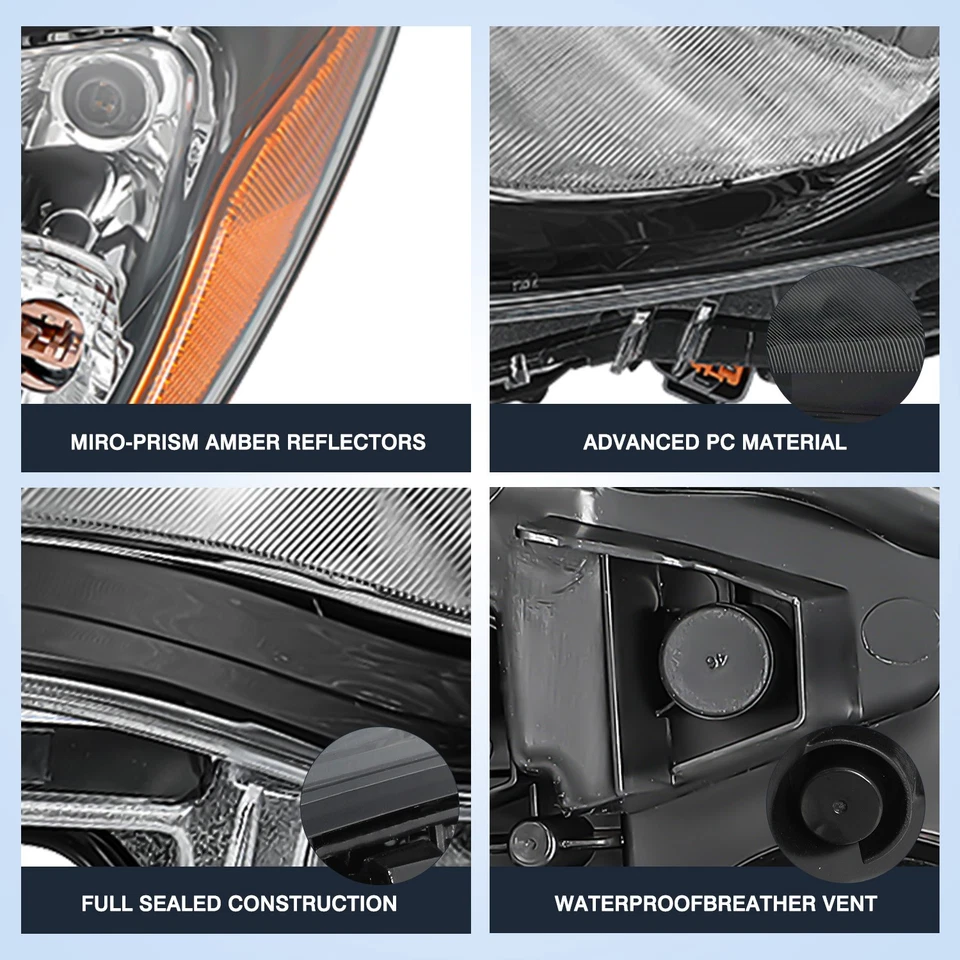 MIRO-PRISM AMBER REFLECTORS

ADVANCED PC MATERIAL

FULL SEALED CONSTRUCTION

WATERPROOFBREATHER VENT