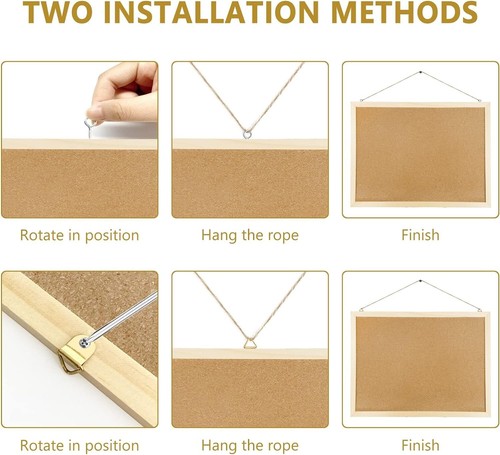 TWO INSTALLATION METHODS

Rotate in position

Hang the rope

Finish

Rotate in position

Hang the rope

Finish