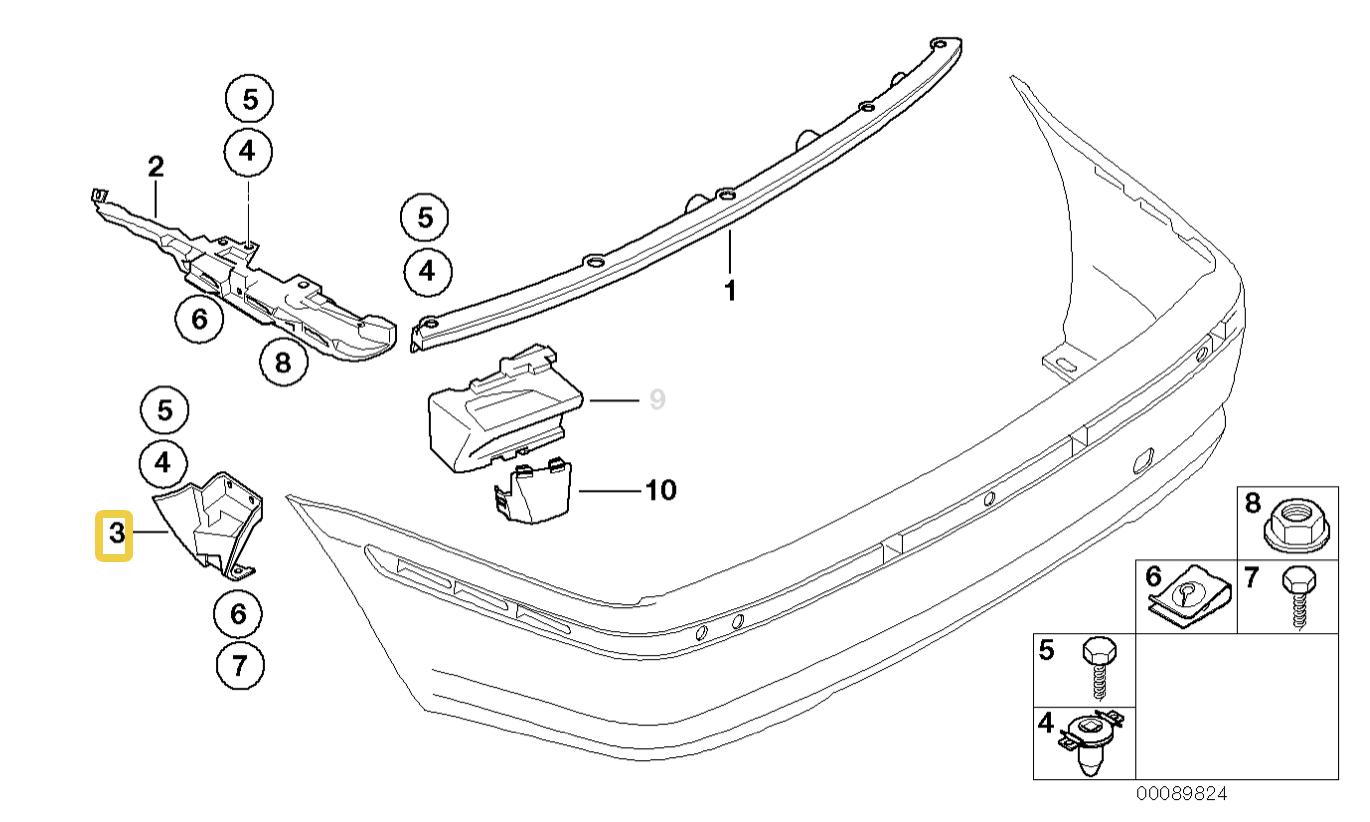 5
4
2
6
8
5
4
1
9
10
5
4
3
6
7
8
6
7
5
4
00089824