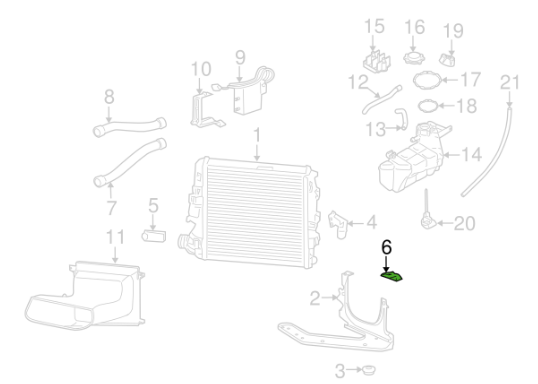 15
16
19
10
9
12
17
21
8
18
13
1
14
7
5
4
20
11
6
2
3