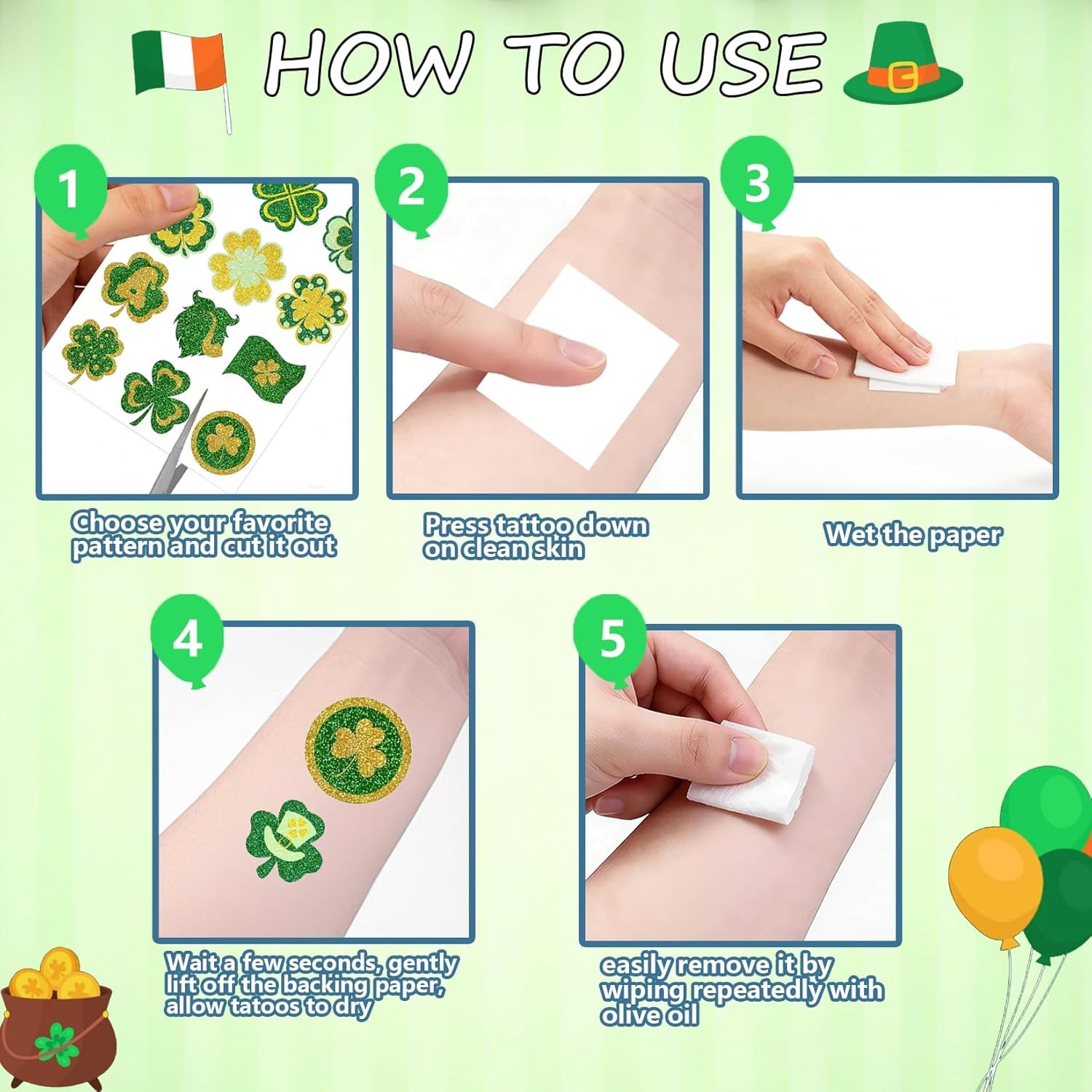 HOW TO USE

1
Choose your favorite pattern and cut it out

2
Press tattoo down on clean skin

3
Wet the paper

4
Wait a few seconds, gently lift off the backing paper, allow tatoos to dry

5
easily remove it by wiping repeatedly with olive oil