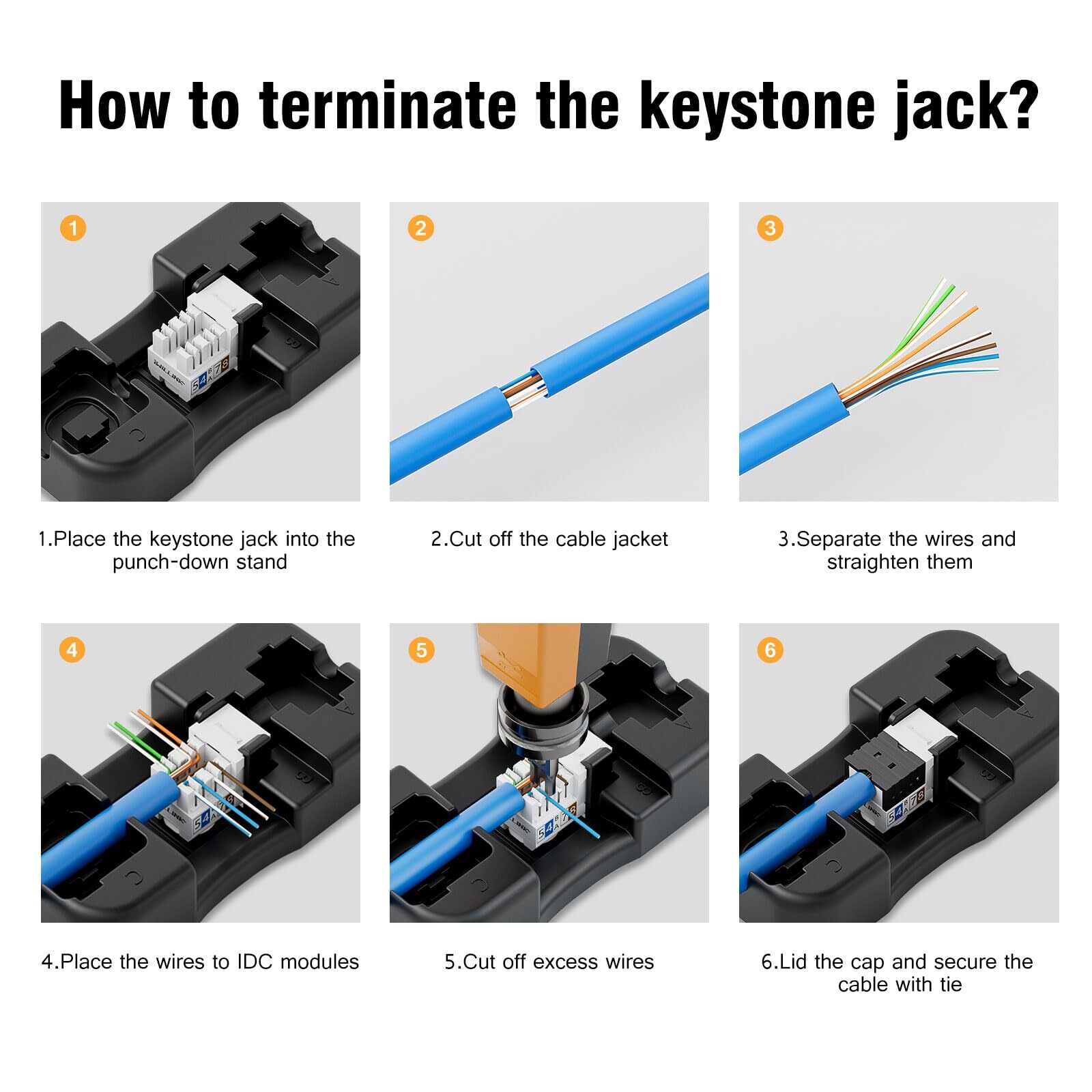 How to terminate the keystone jack?

1

2

3

1.Place the keystone jack into the punch-down stand

2.Cut off the cable jacket

3.Separate the wires and straighten them

4

5

6

4.Place the wires to IDC modules

5.Cut off excess wires

6.Lid the cap and secure the cable with tie