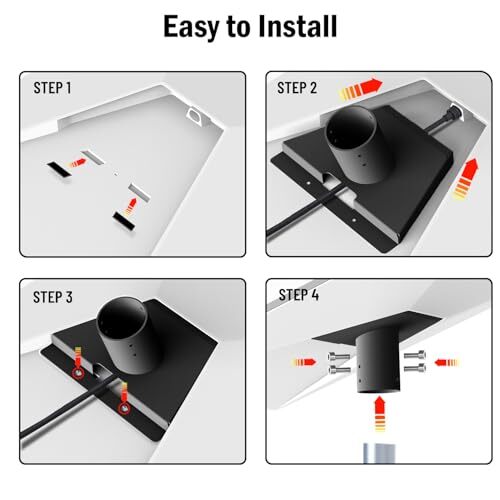 Easy to Install

STEP 1

STEP 2

STEP 3

STEP 4