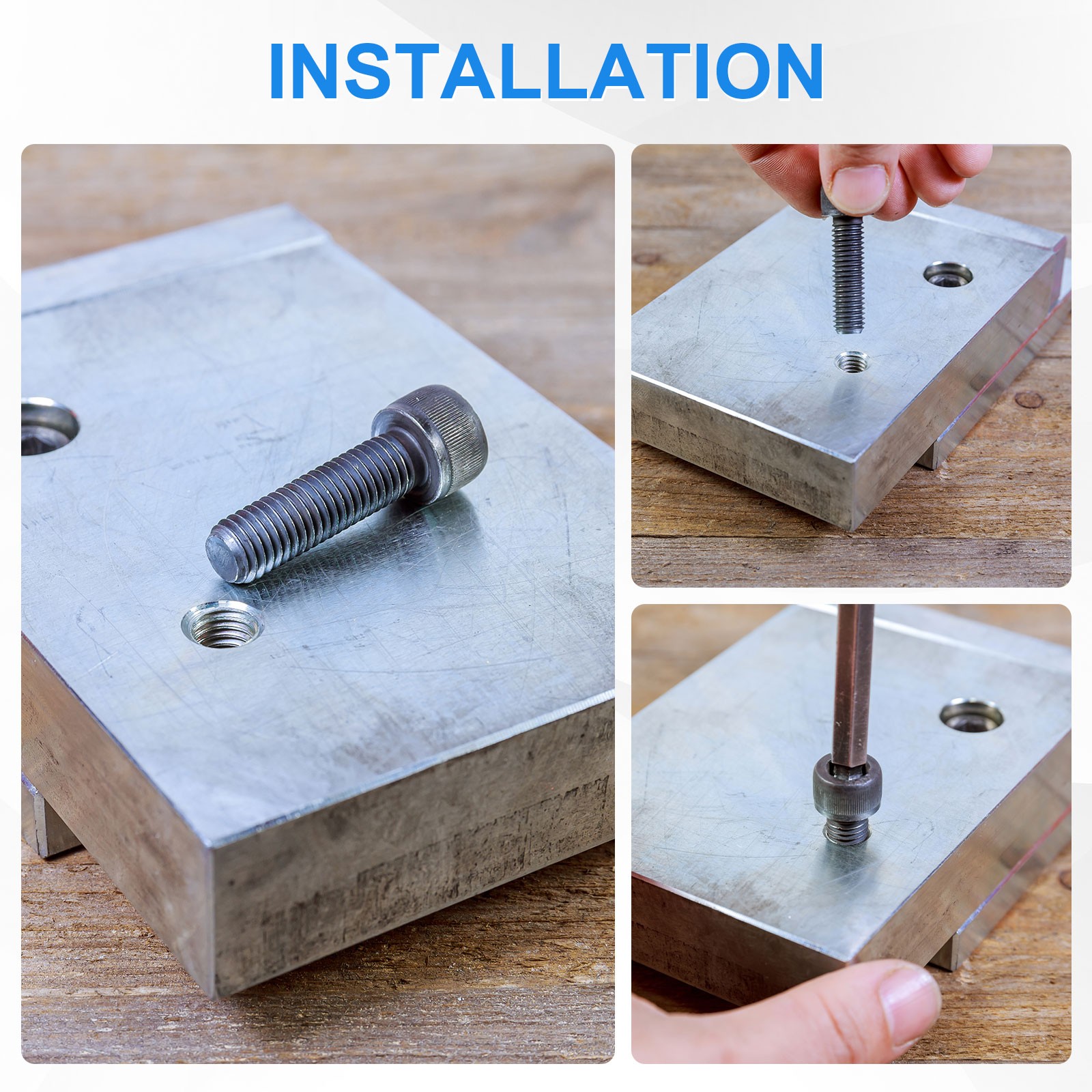 INSTALLATION