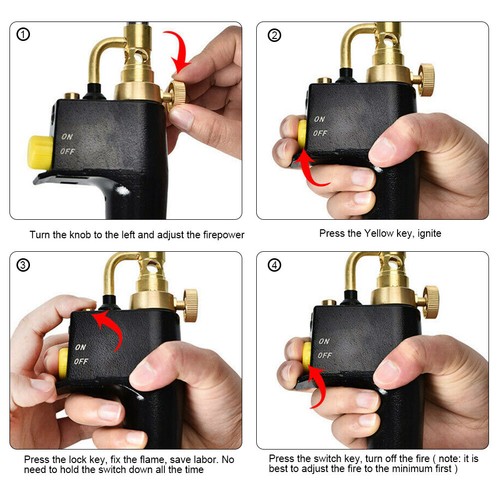 ①

ON
OFF

Turn the knob to the left and adjust the firepower

②

ON
OFF

Press the Yellow key, ignite

③

ON
OFF

Press the lock key, fix the flame, save labor. No need to hold the switch down all the time

④

ON
OFF

Press the switch key, turn off the fire ( note: it is best to adjust the fire to the minimum first )