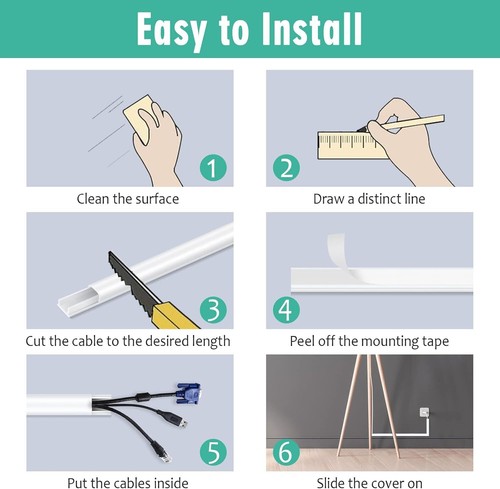 Easy to Install

1
Clean the surface

2
Draw a distinct line

3
Cut the cable to the desired length

4
Peel off the mounting tape

5
Put the cables inside

6
Slide the cover on