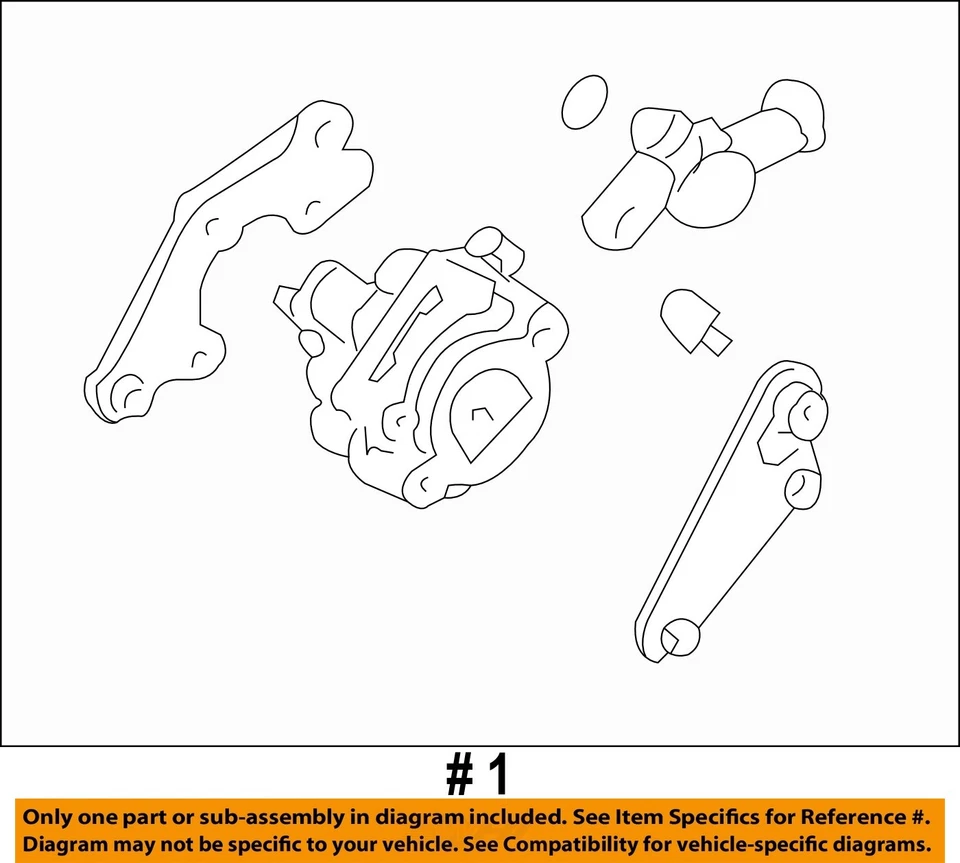 # 1

Only one part or sub-assembly in diagram included. See Item Specifics for Reference #.
Diagram may not be specific to your vehicle. See Compatibility for vehicle-specific diagrams.