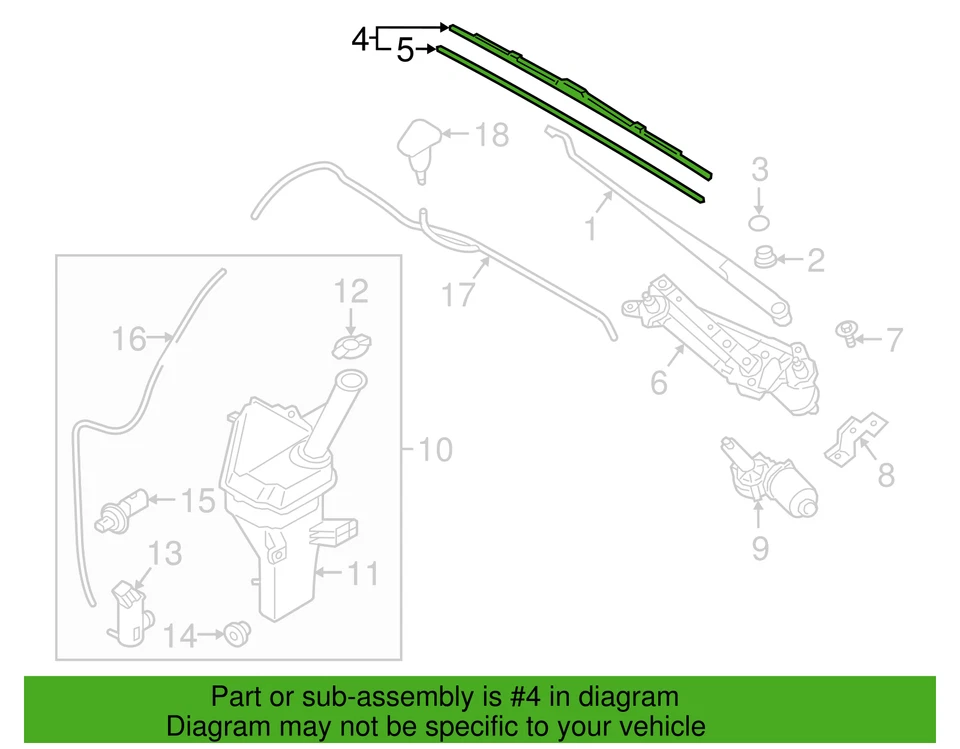 4
5
18
3
1
2
17
12
16
7
6
10
8
15
9
13
11
14

Part or sub-assembly is #4 in diagram
Diagram may not be specific to your vehicle