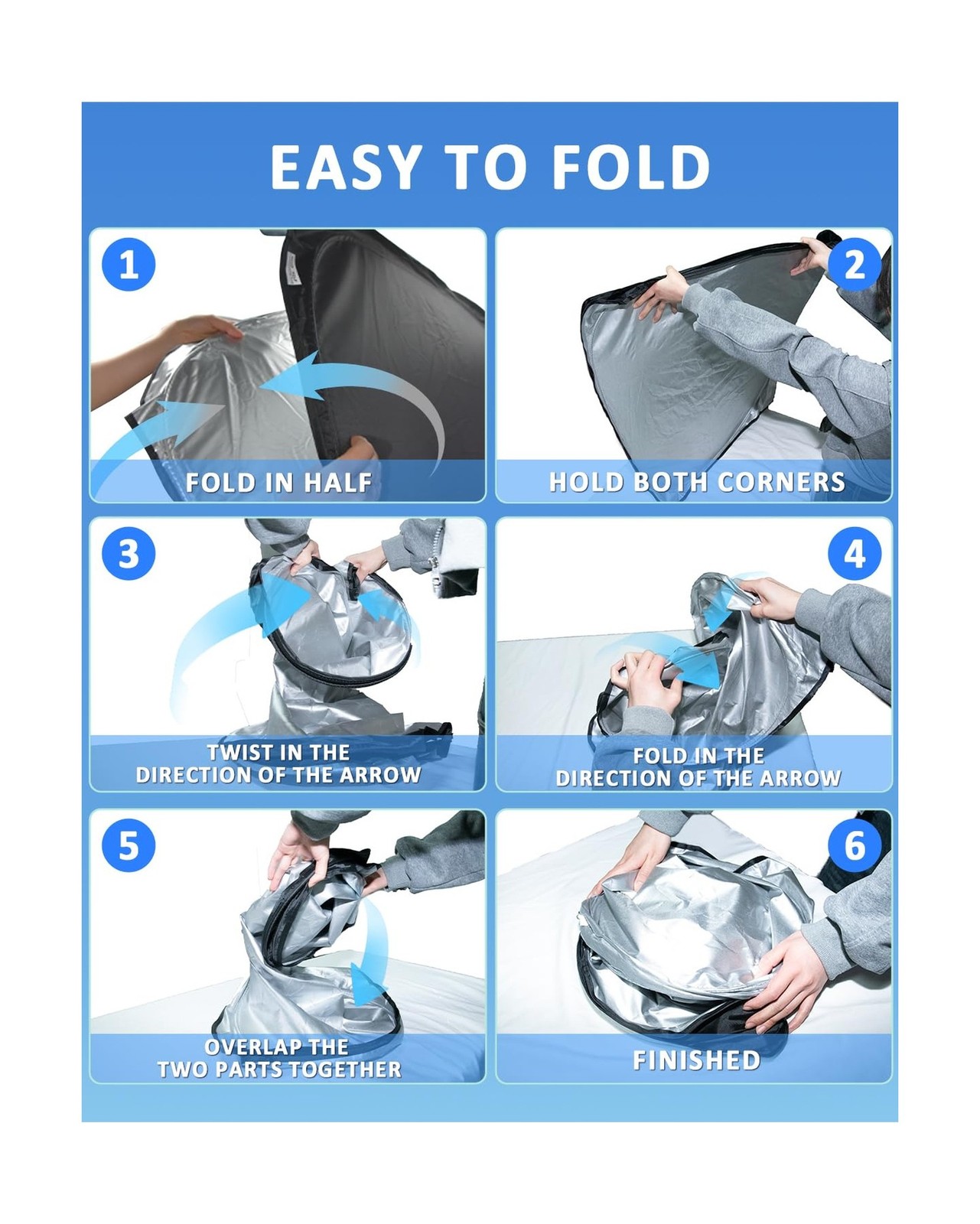 EASY TO FOLD

1
FOLD IN HALF

2
HOLD BOTH CORNERS

3
TWIST IN THE DIRECTION OF THE ARROW

4
FOLD IN THE DIRECTION OF THE ARROW

5
OVERLAP THE TWO PARTS TOGETHER

6
FINISHED